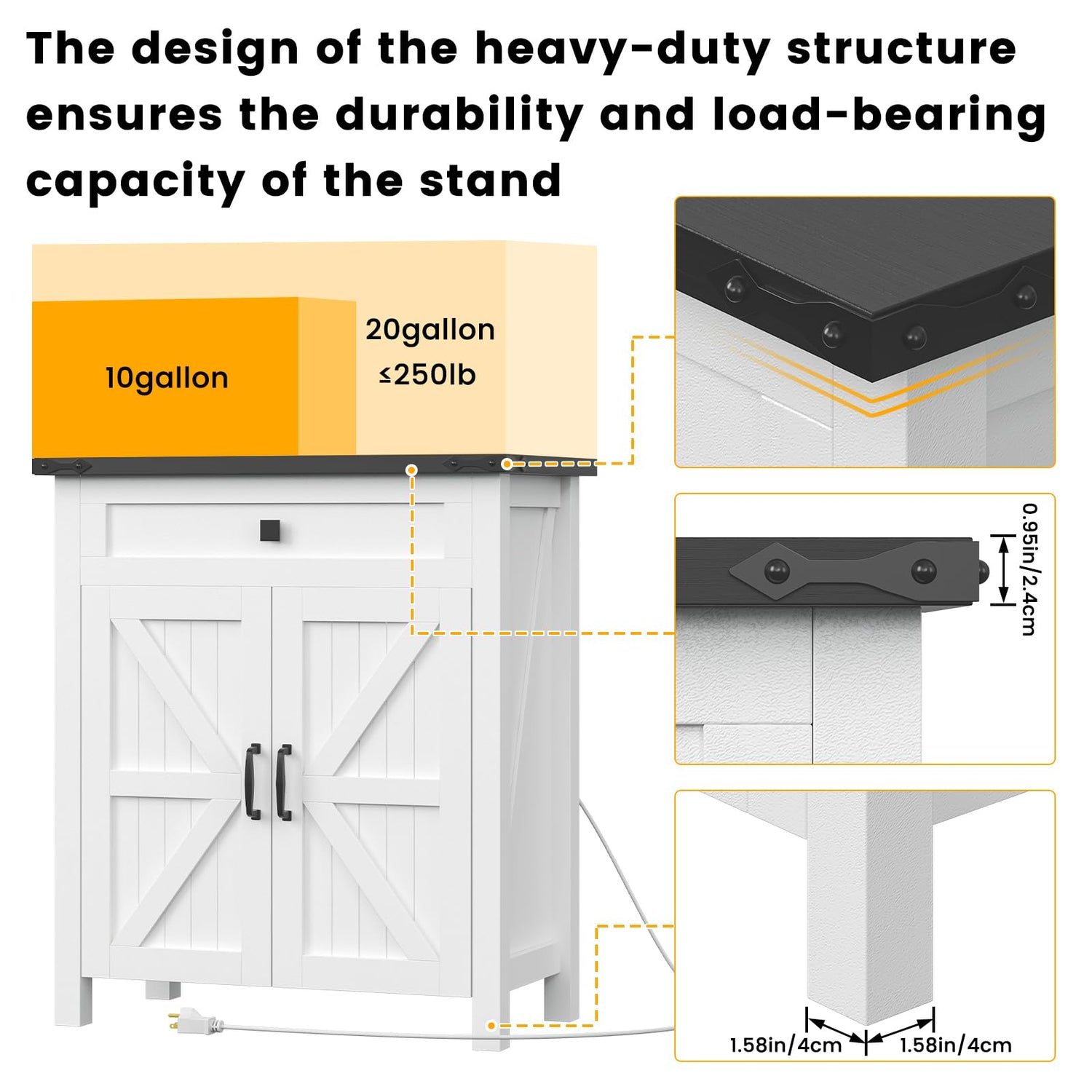 The design of the heavy-duty structure ensures the durability and load-bearing capacity of the stand

10gallon

20gallon
≤250lb

0.95in/2.4cm

1.58in/4cm
1.58in/4cm