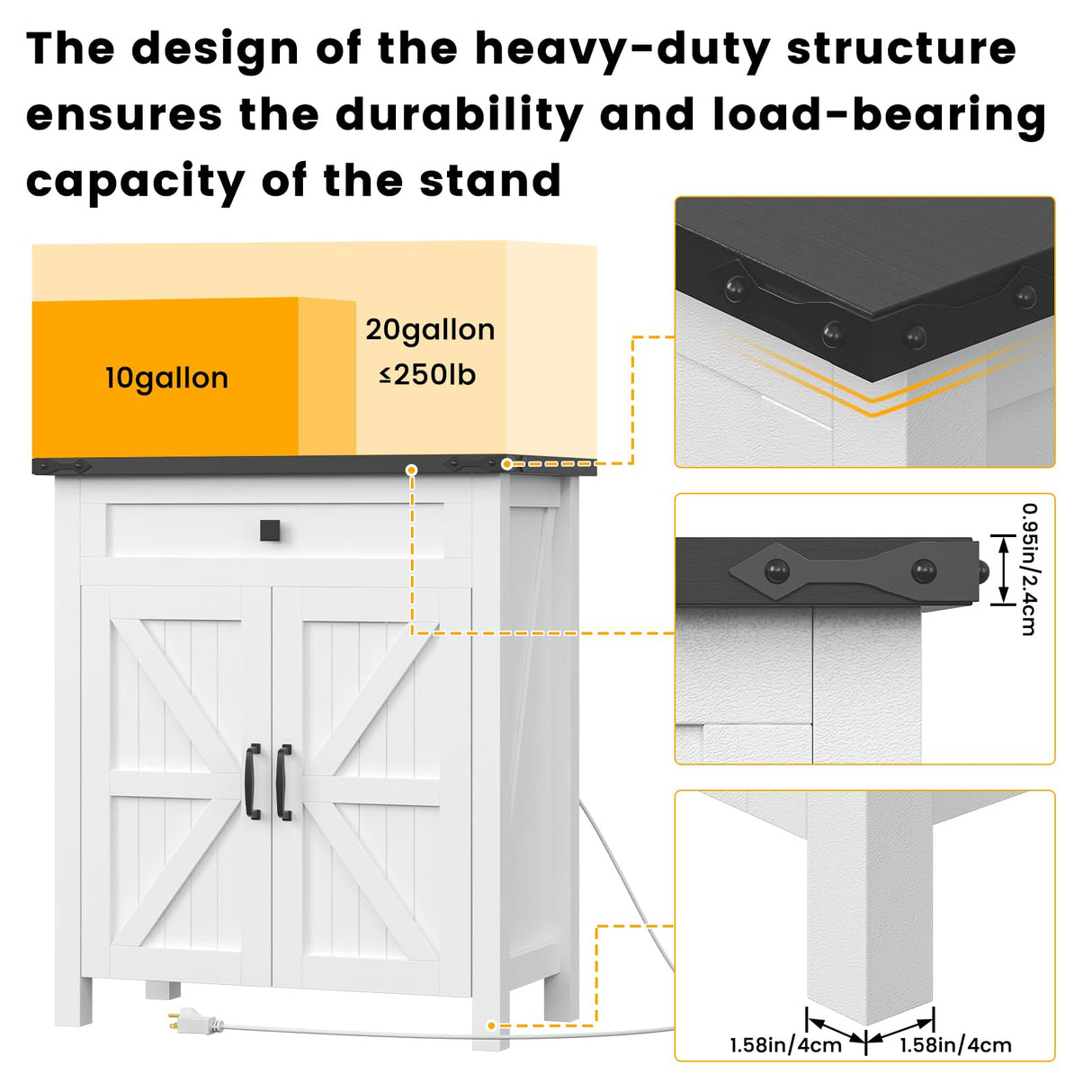 The design of the heavy-duty structure ensures the durability and load-bearing capacity of the stand

10gallon

20gallon
≤250lb

0.95in/2.4cm

1.58in/4cm

1.58in/4cm