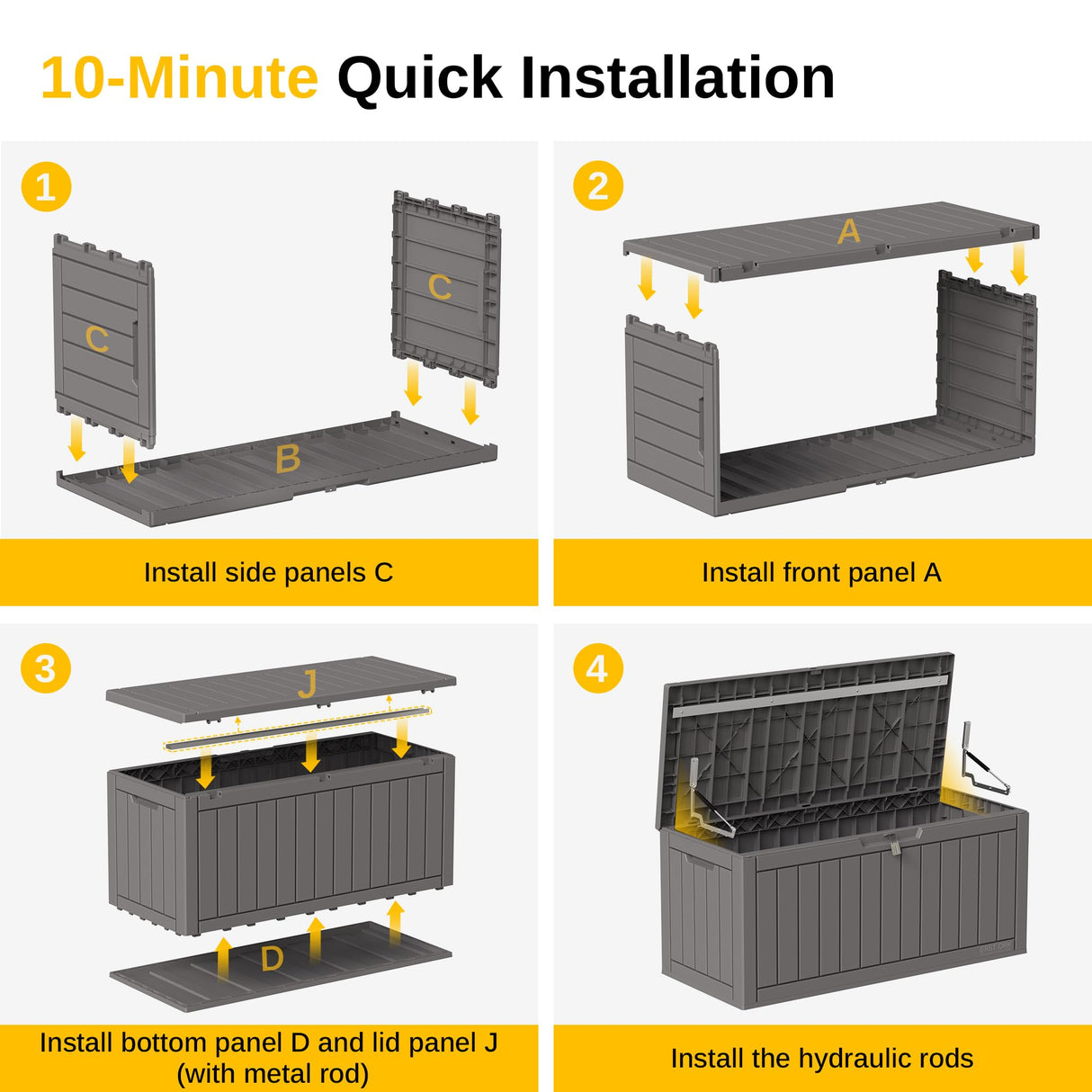 10-Minute Quick Installation

1

C

C

B

Install side panels C

2

A

Install front panel A

3

J

D

Install bottom panel D and lid panel J (with metal rod)

4

Install the hydraulic rods