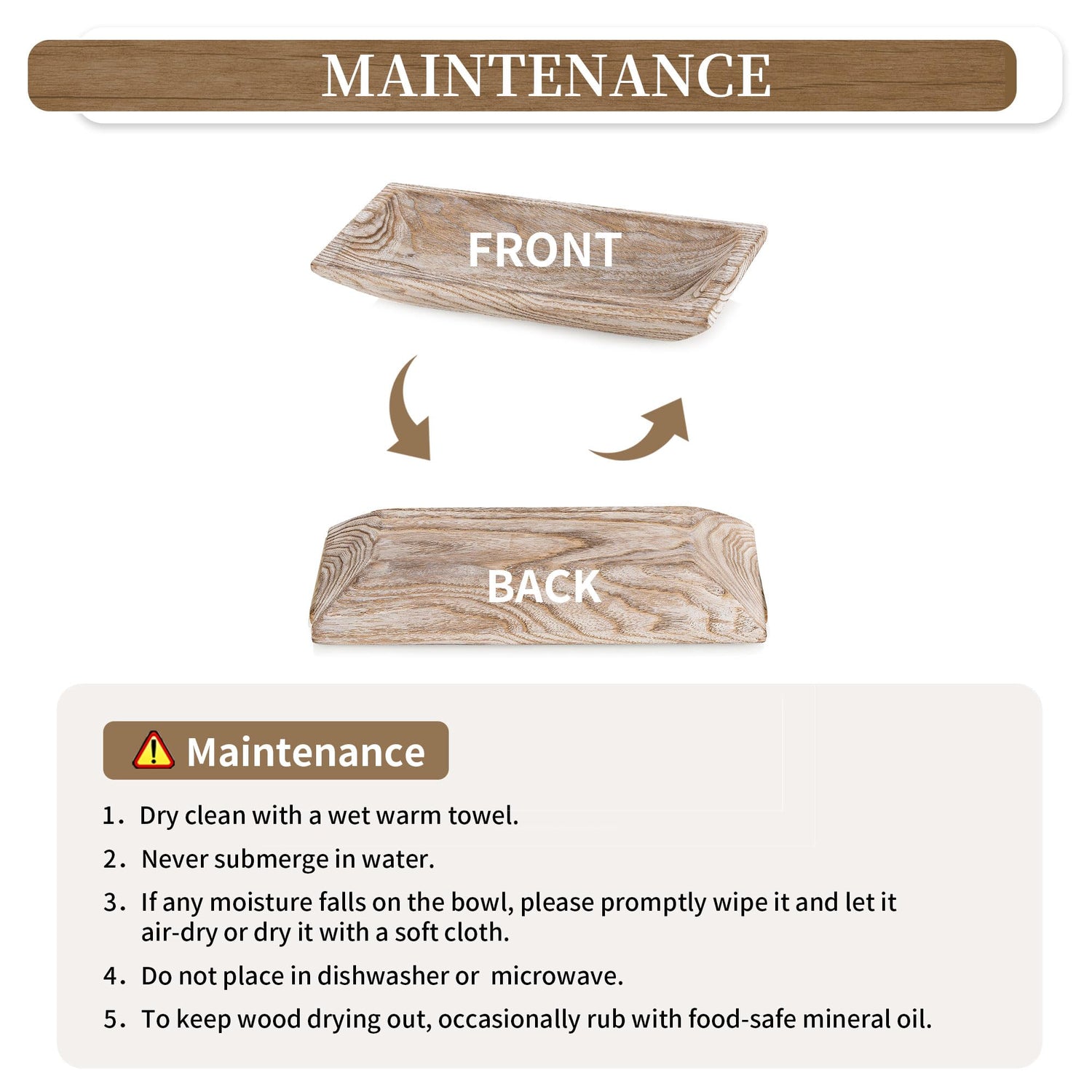 MAINTENANCE

FRONT

BACK

Maintenance

1. Dry clean with a wet warm towel.

2. Never submerge in water.

3. If any moisture falls on the bowl, please promptly wipe it and let it air-dry or dry it with a soft cloth.

4. Do not place in dishwasher or microwave.

5. To keep wood drying out, occasionally rub with food-safe mineral oil.