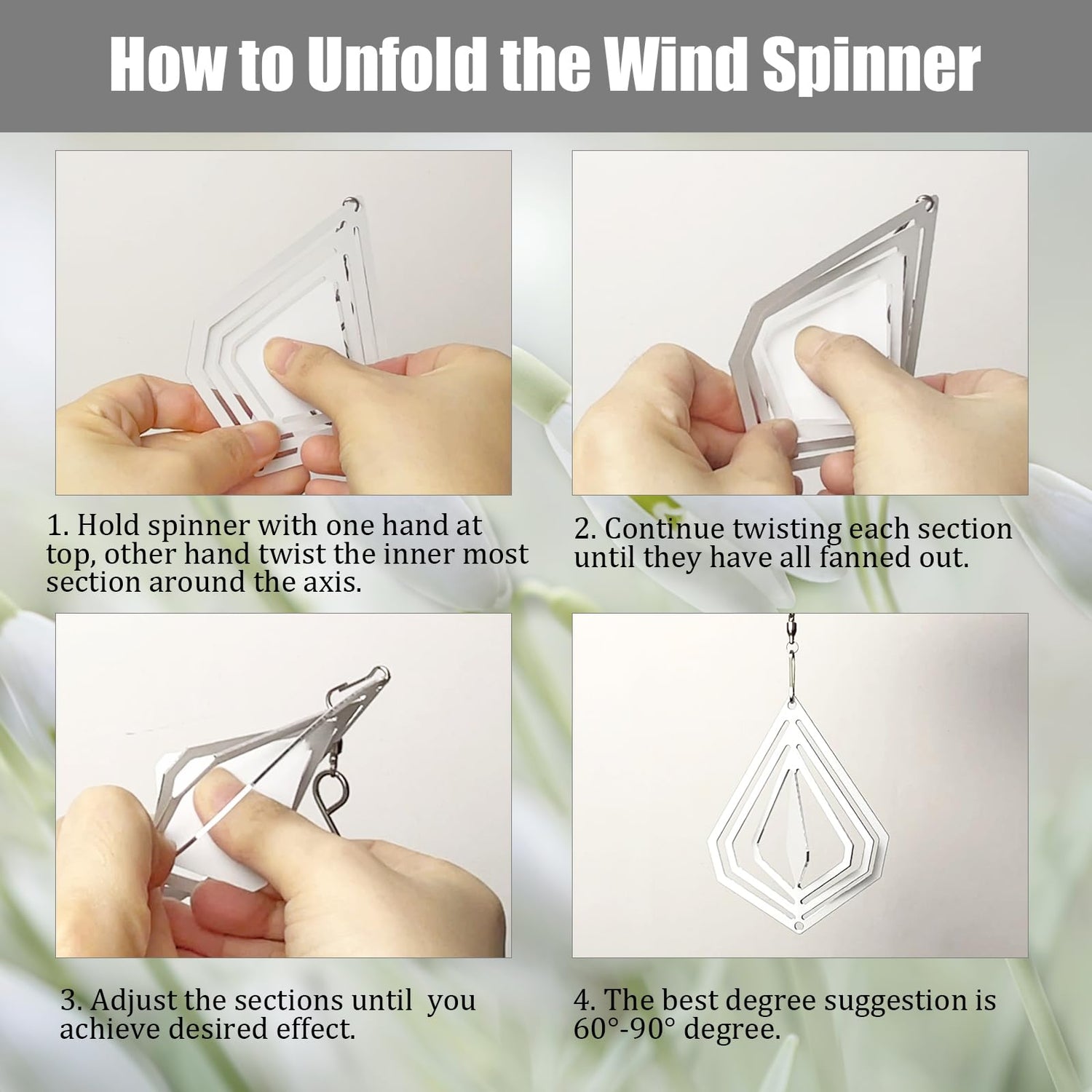 How to Unfold the Wind Spinner

1. Hold spinner with one hand at top, other hand twist the inner most section around the axis.

2. Continue twisting each section until they have all fanned out.

3. Adjust the sections until you achieve desired effect.

4. The best degree suggestion is 60°-90° degree.