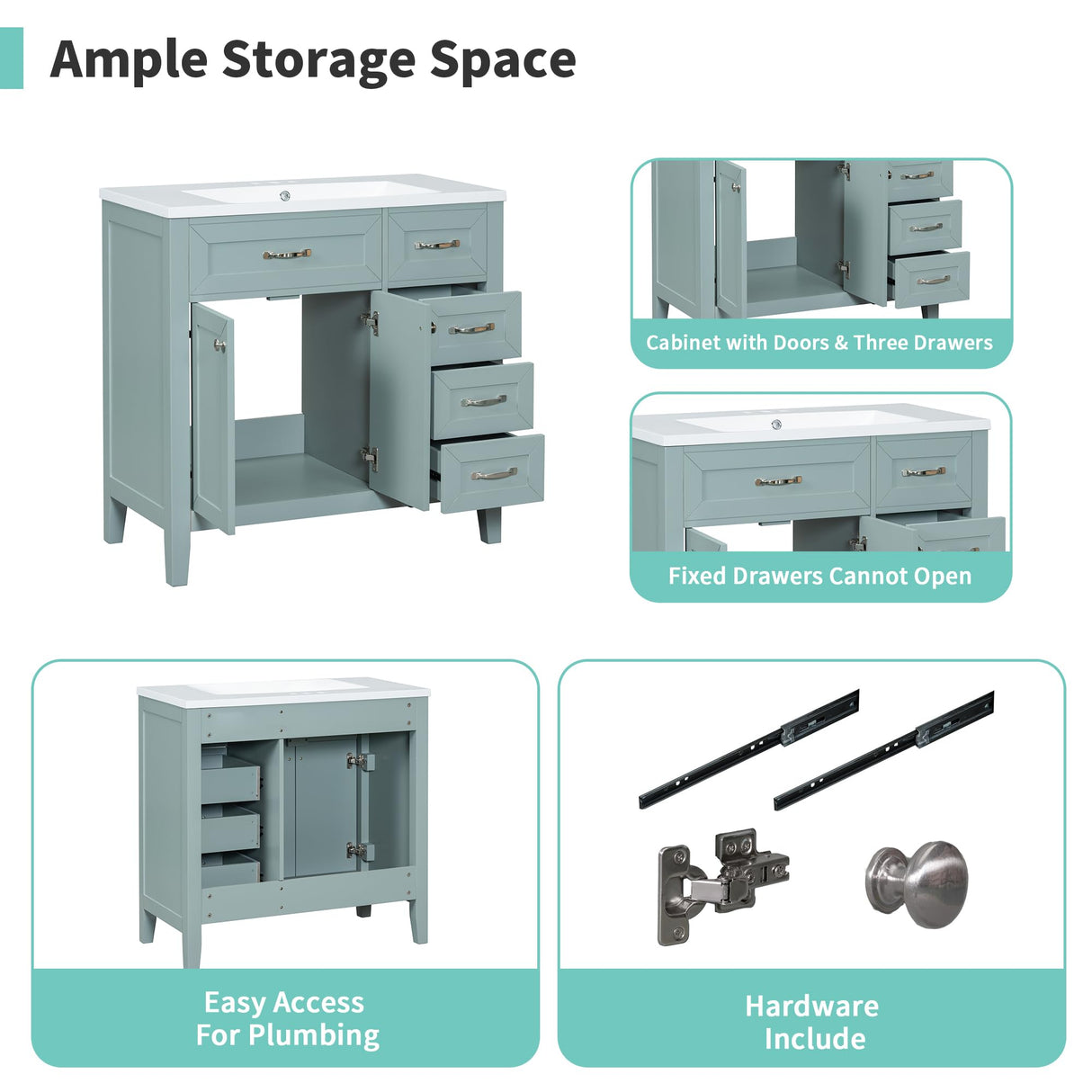 Ample Storage Space

Cabinet with Doors & Three Drawers

Fixed Drawers Cannot Open

Easy Access
For Plumbing

Hardware
Include