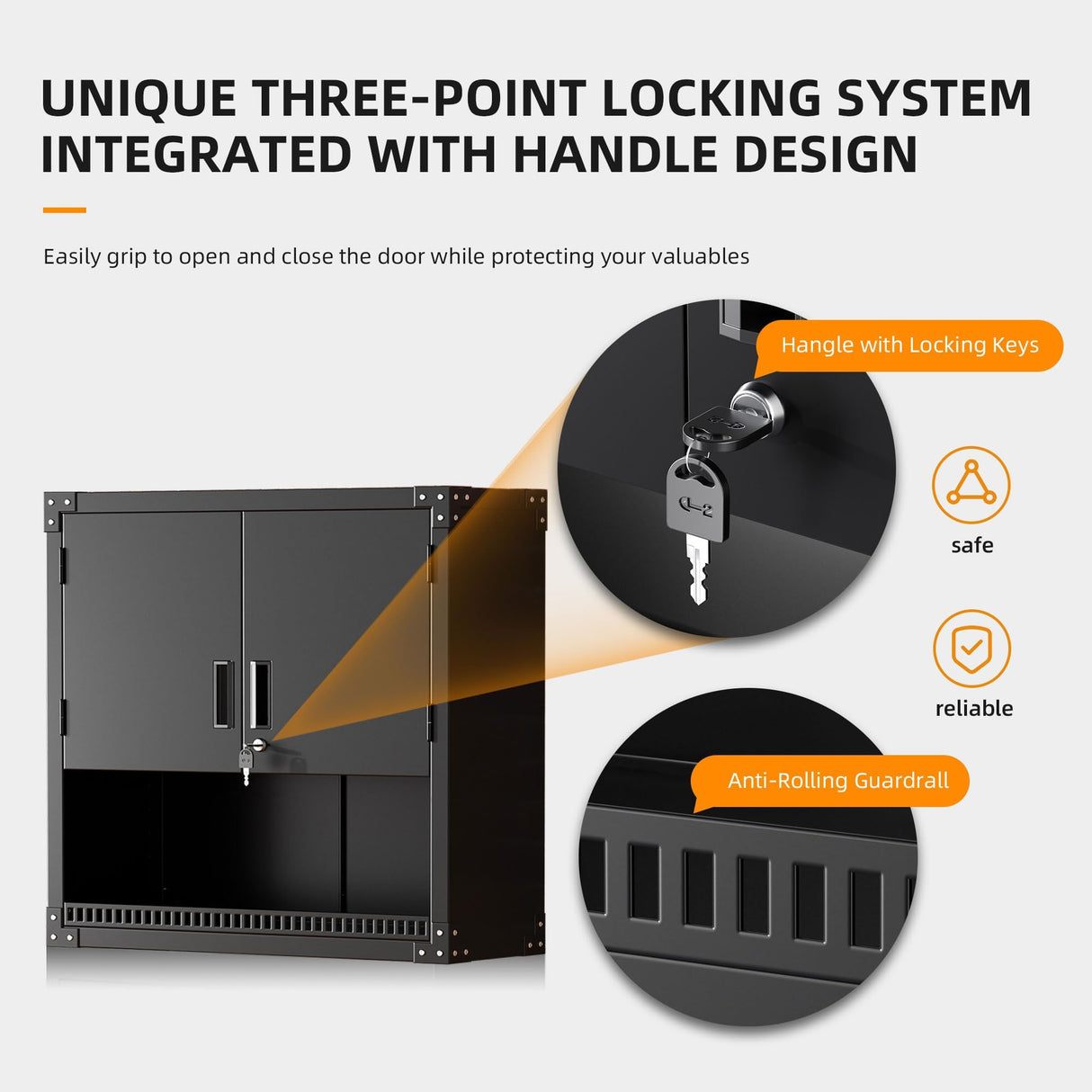 UNIQUE THREE-POINT LOCKING SYSTEM INTEGRATED WITH HANDLE DESIGN

Easily grip to open and close the door while protecting your valuables

Hangle with Locking Keys

safe

reliable

Anti-Rolling Guardrall