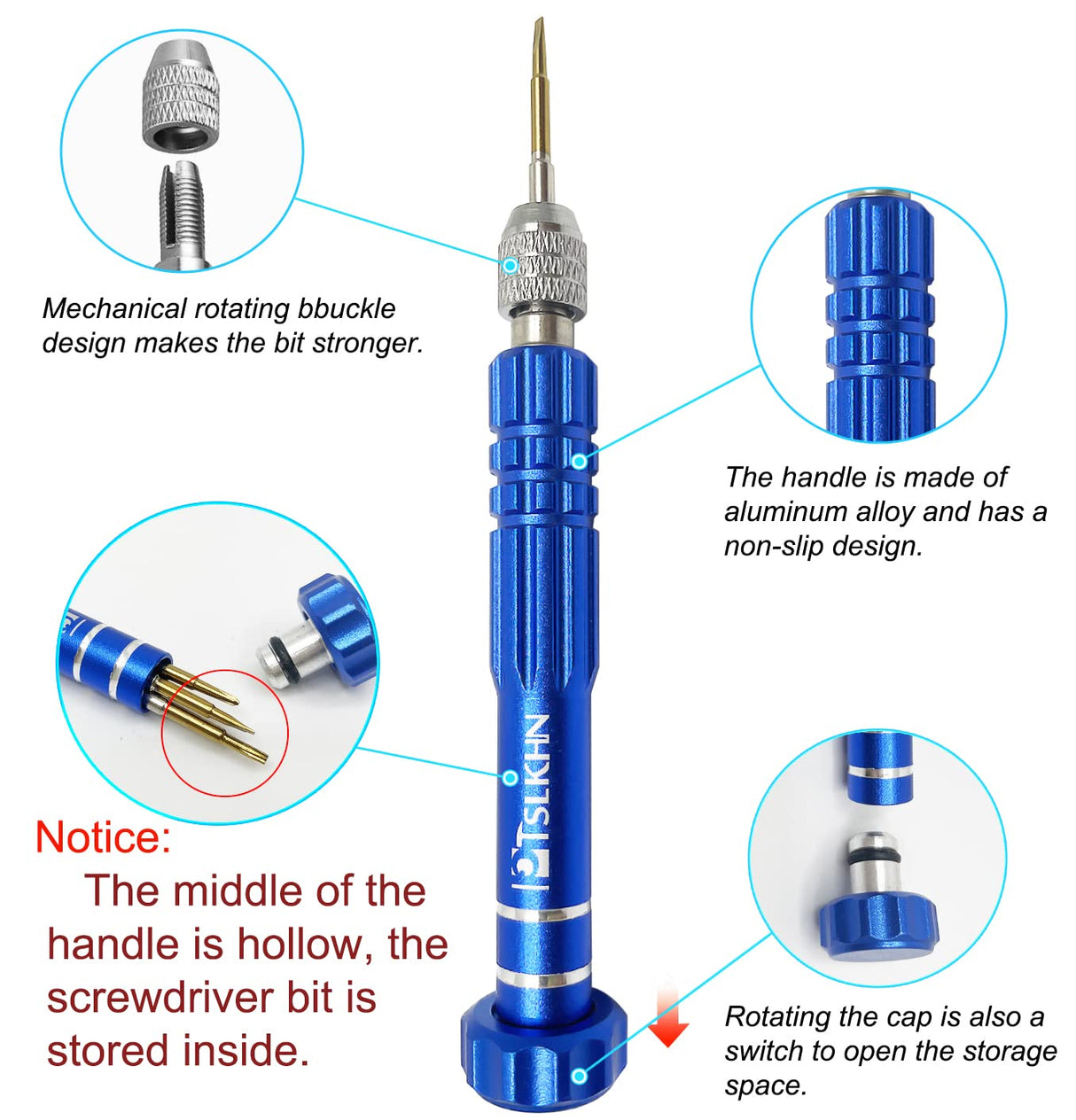 Mechanical rotating bbuckle design makes the bit stronger.

The handle is made of aluminum alloy and has a non-slip design.

TSLKHN

Notice:
The middle of the handle is hollow, the screwdriver bit is stored inside.

Rotating the cap is also a switch to open the storage space.