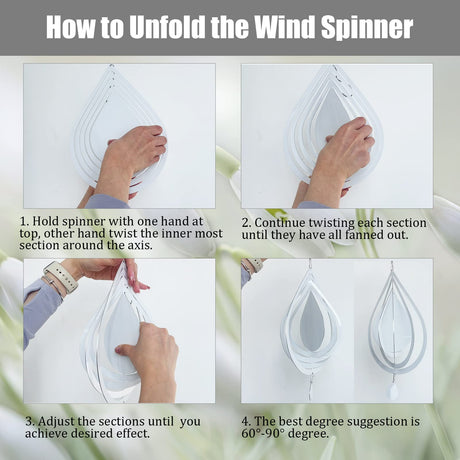 How to Unfold the Wind Spinner

1. Hold spinner with one hand at top, other hand twist the inner most section around the axis.

2. Continue twisting each section until they have all fanned out.

3. Adjust the sections until you achieve desired effect.

4. The best degree suggestion is 60°-90° degree.