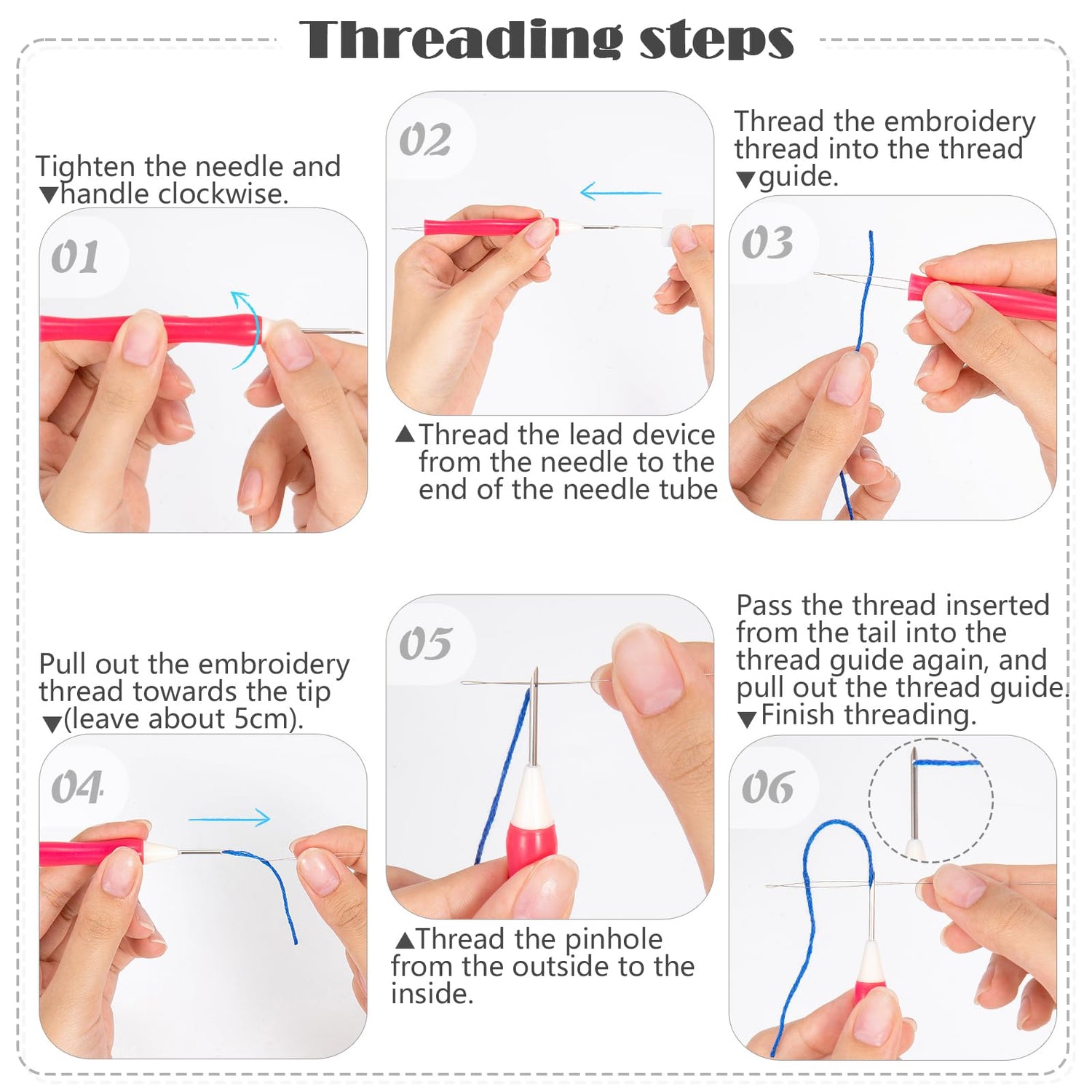 Threading steps

Tighten the needle and ▼handle clockwise.

01

02

▲Thread the lead device from the needle to the end of the needle tube

Thread the embroidery thread into the thread ▼guide.

03

Pull out the embroidery thread towards the tip ▼(leave about 5cm).

04

05

▲Thread the pinhole from the outside to the inside.

Pass the thread inserted from the tail into the thread guide again, and pull out the thread guide. ▼Finish threading.

06