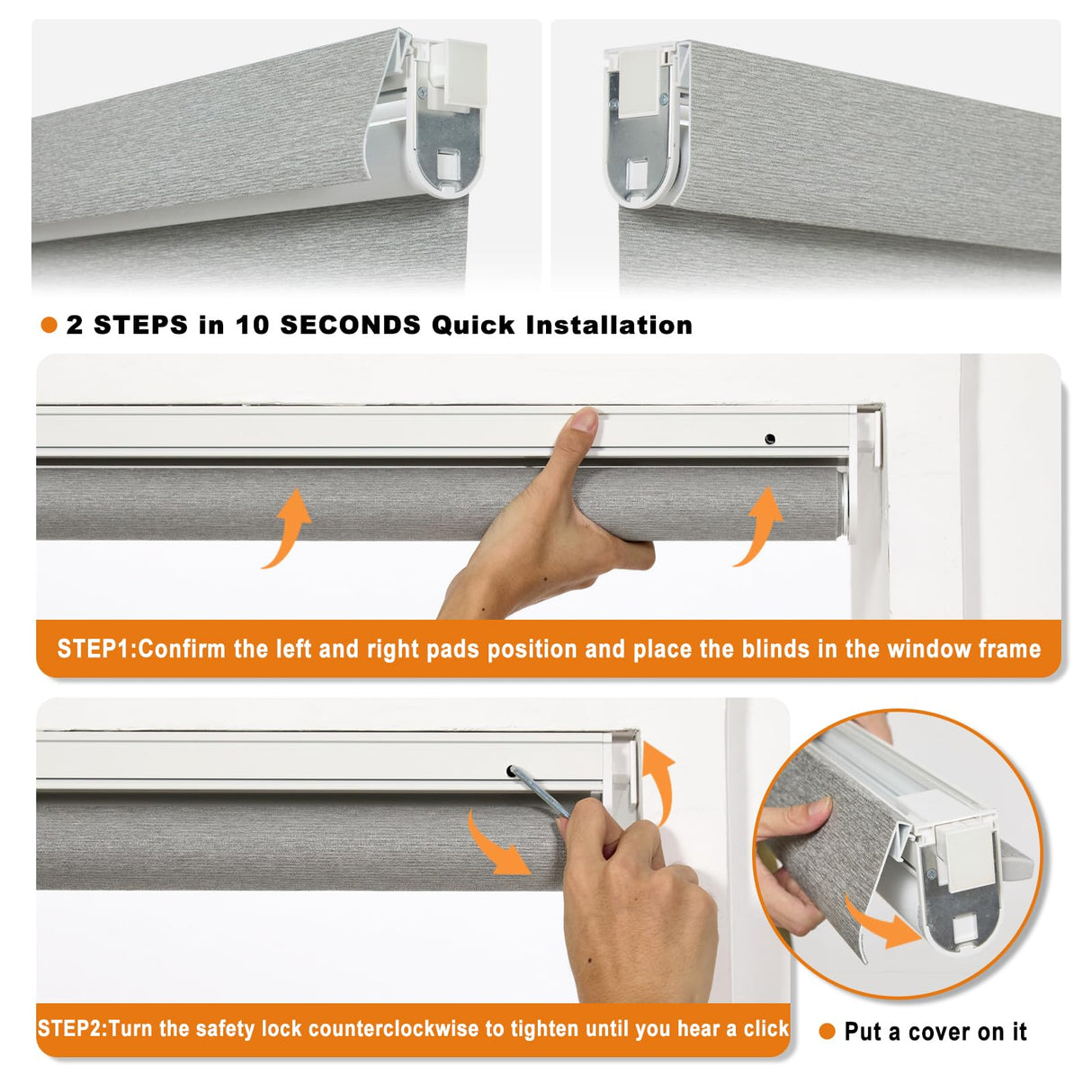 2 STEPS in 10 SECONDS Quick Installation

STEP1:Confirm the left and right pads position and place the blinds in the window frame

STEP2:Turn the safety lock counterclockwise to tighten until you hear a click

Put a cover on it