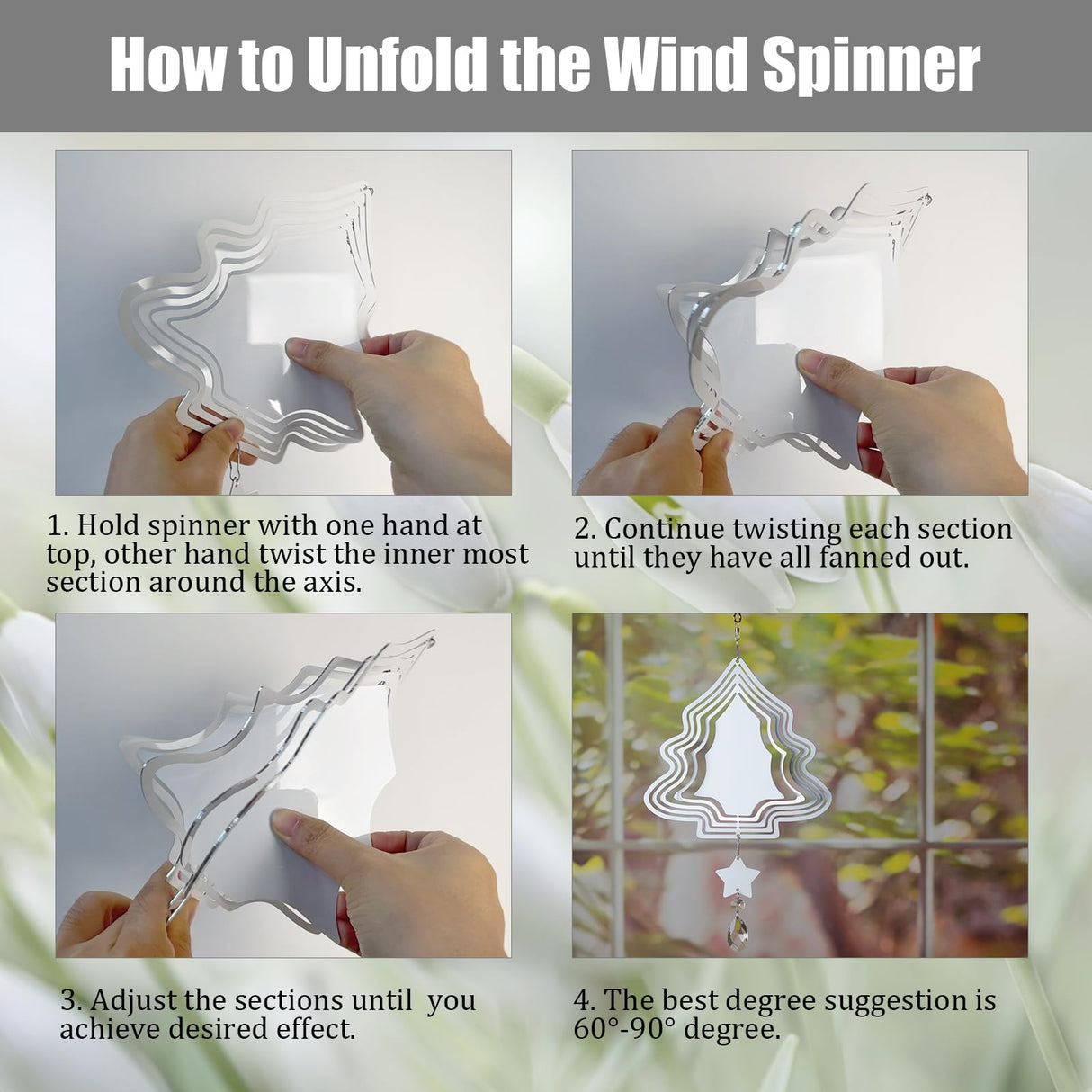 How to Unfold the Wind Spinner

1. Hold spinner with one hand at top, other hand twist the inner most section around the axis.

2. Continue twisting each section until they have all fanned out.

3. Adjust the sections until you achieve desired effect.

4. The best degree suggestion is 60°-90° degree.