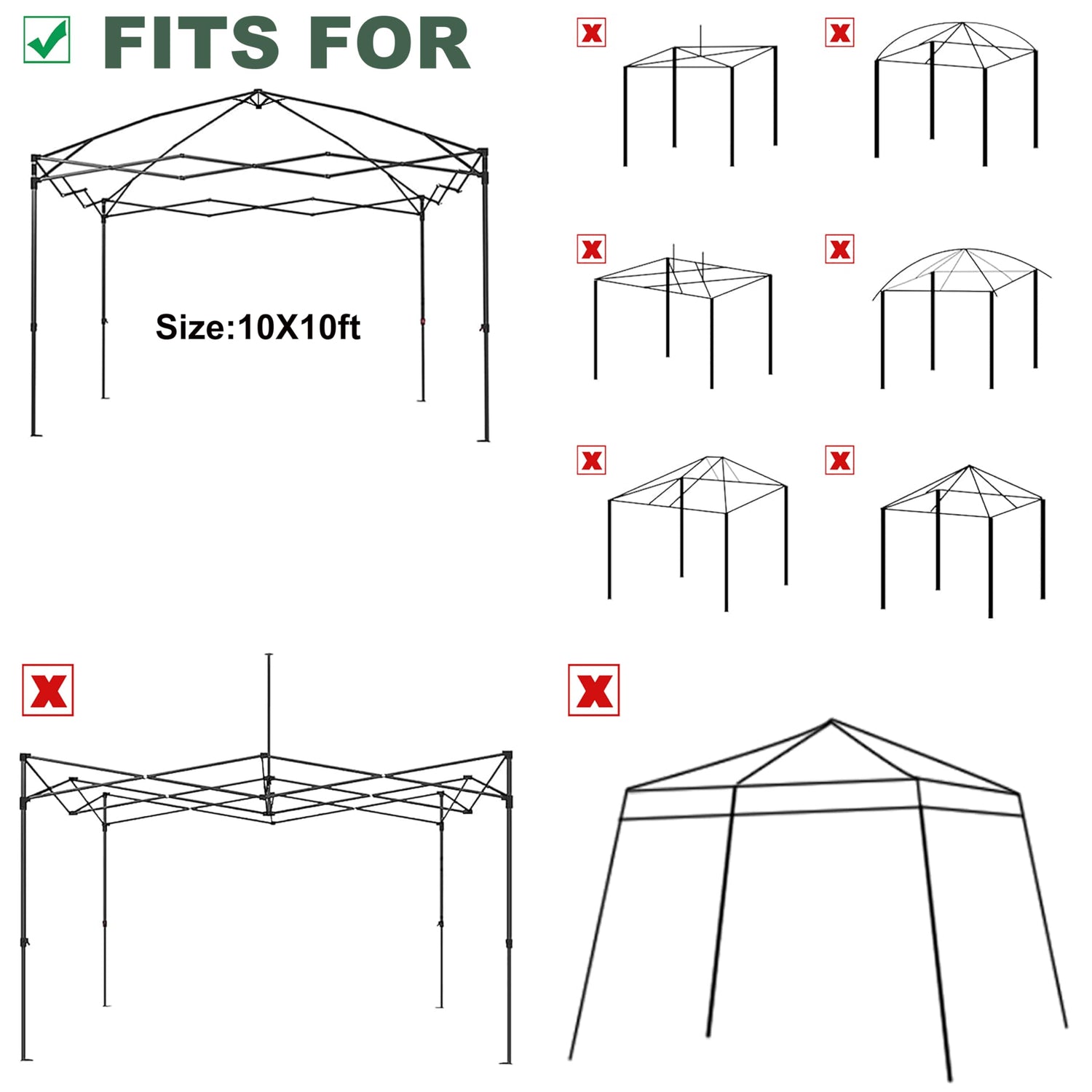 FITS FOR

Size:10X10ft