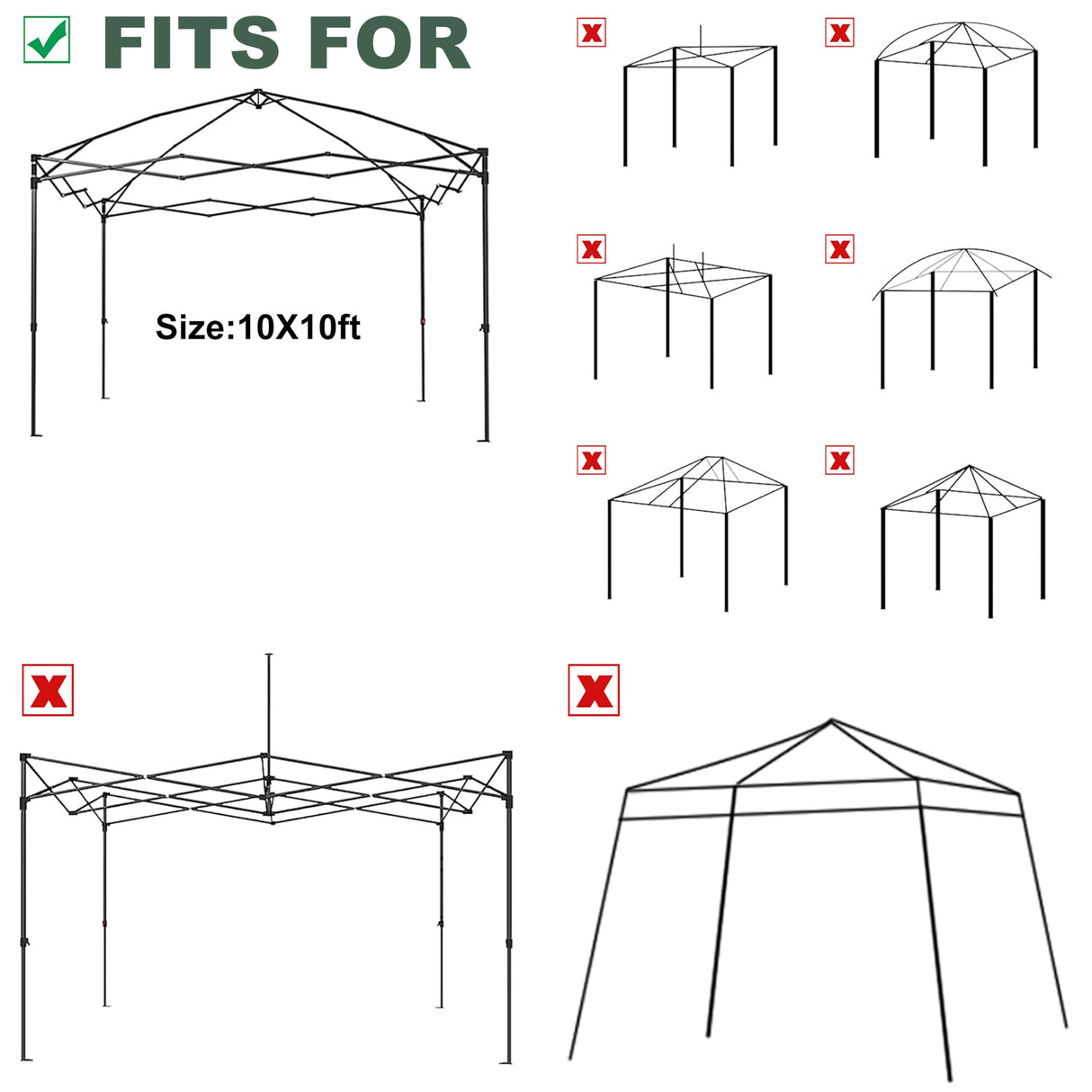 FITS FOR

Size:10X10ft