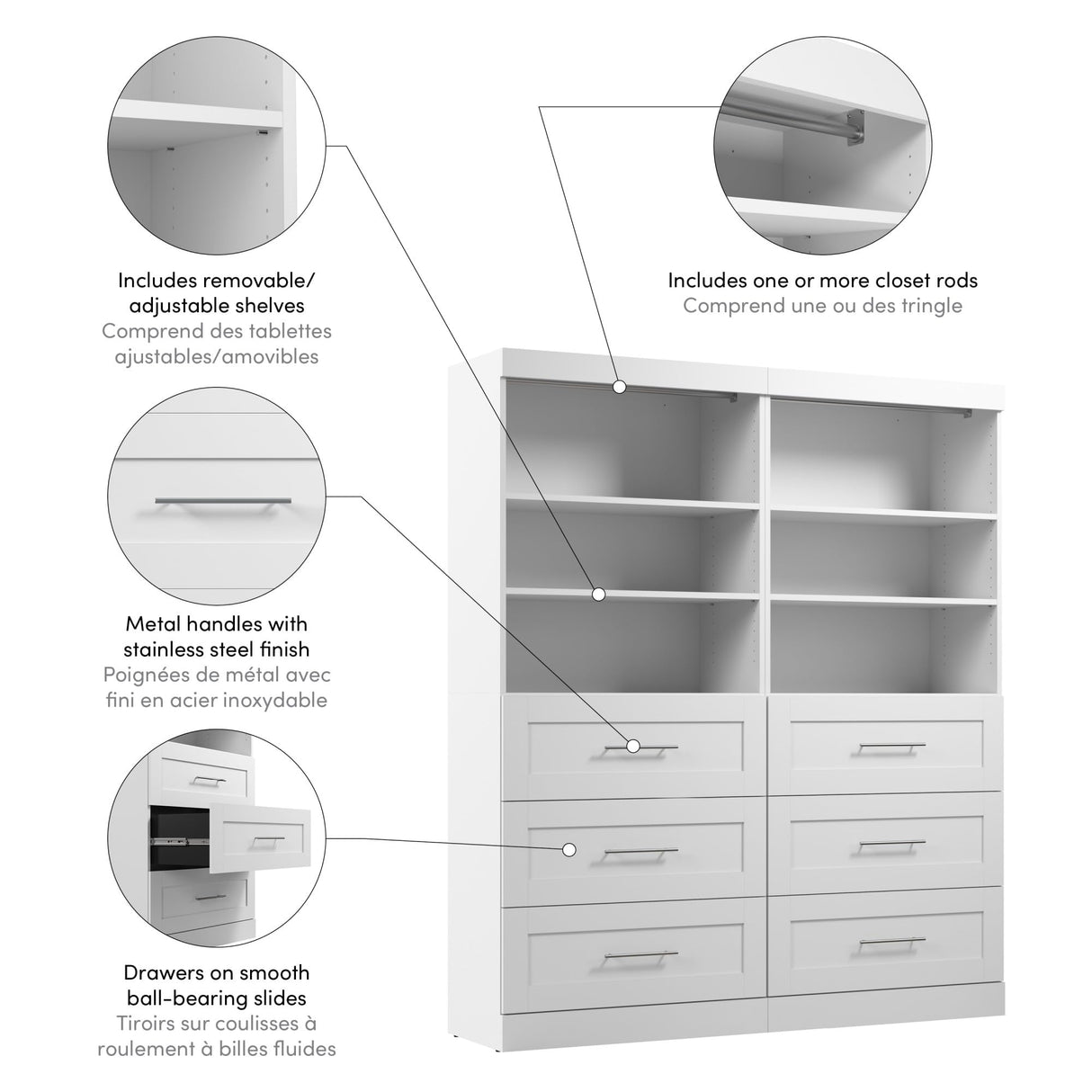 Includes removable/ adjustable shelves
Comprend des tablettes ajustables/amovibles

Includes one or more closet rods
Comprend une ou des tringle

Metal handles with stainless steel finish
Poignées de métal avec fini en acier inoxydable

Drawers on smooth ball-bearing slides
Tiroirs sur coulisses à roulement à billes fluides