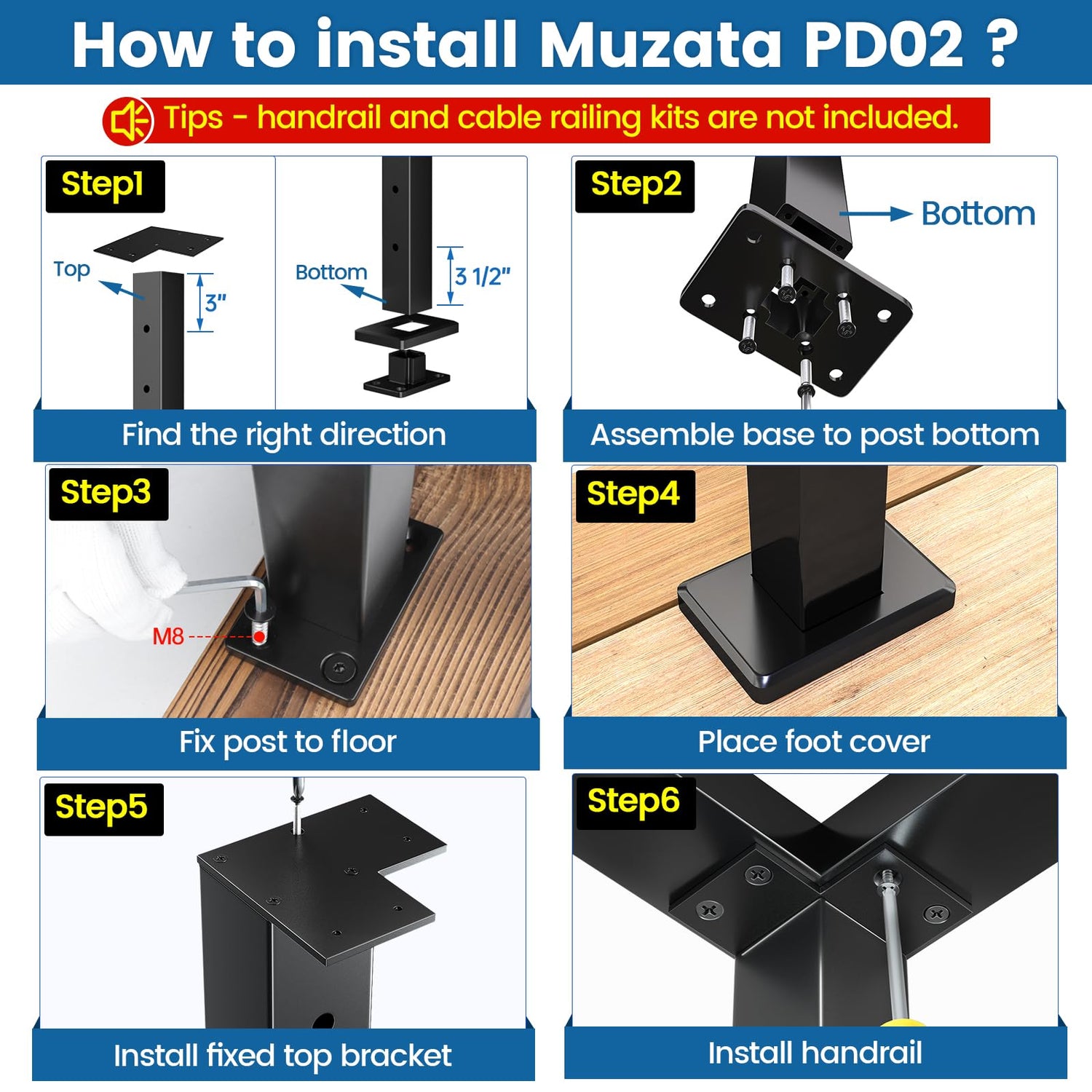 How to install Muzata PD02 ?

Tips - handrail and cable railing kits are not included.

Step1

Top

3"

Bottom

3 1/2"

Find the right direction

Step2

Bottom

Assemble base to post bottom

Step3

M8

Fix post to floor

Step4

Place foot cover

Step5

Install fixed top bracket

Step6

Install handrail