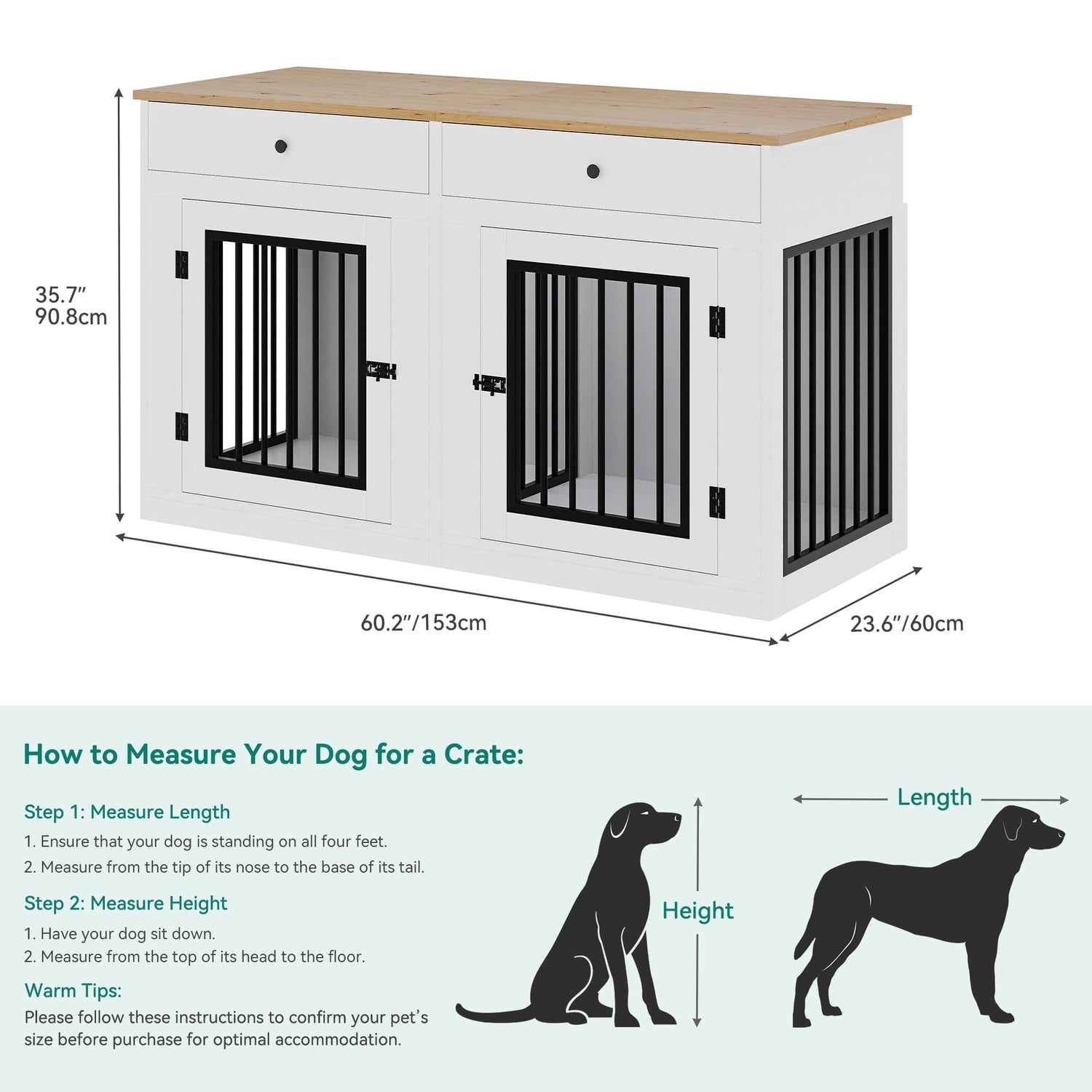 35.7″
90.8cm

60.2″/153cm

23.6″/60cm

How to Measure Your Dog for a Crate:

Step 1: Measure Length

1. Ensure that your dog is standing on all four feet.
2. Measure from the tip of its nose to the base of its tail.

Step 2: Measure Height

1. Have your dog sit down.
2. Measure from the top of its head to the floor.

Warm Tips:

Please follow these instructions to confirm your pet's size before purchase for optimal accommodation.

Height

Length