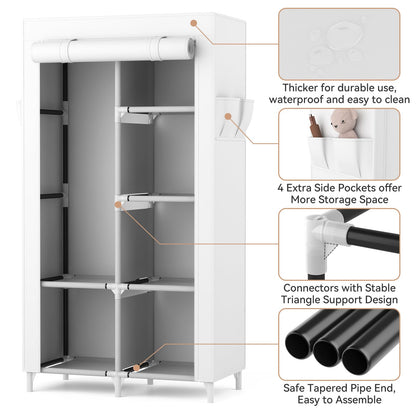 Thicker for durable use, waterproof and easy to clean

4 Extra Side Pockets offer More Storage Space

Connectors with Stable Triangle Support Design

Safe Tapered Pipe End, Easy to Assemble