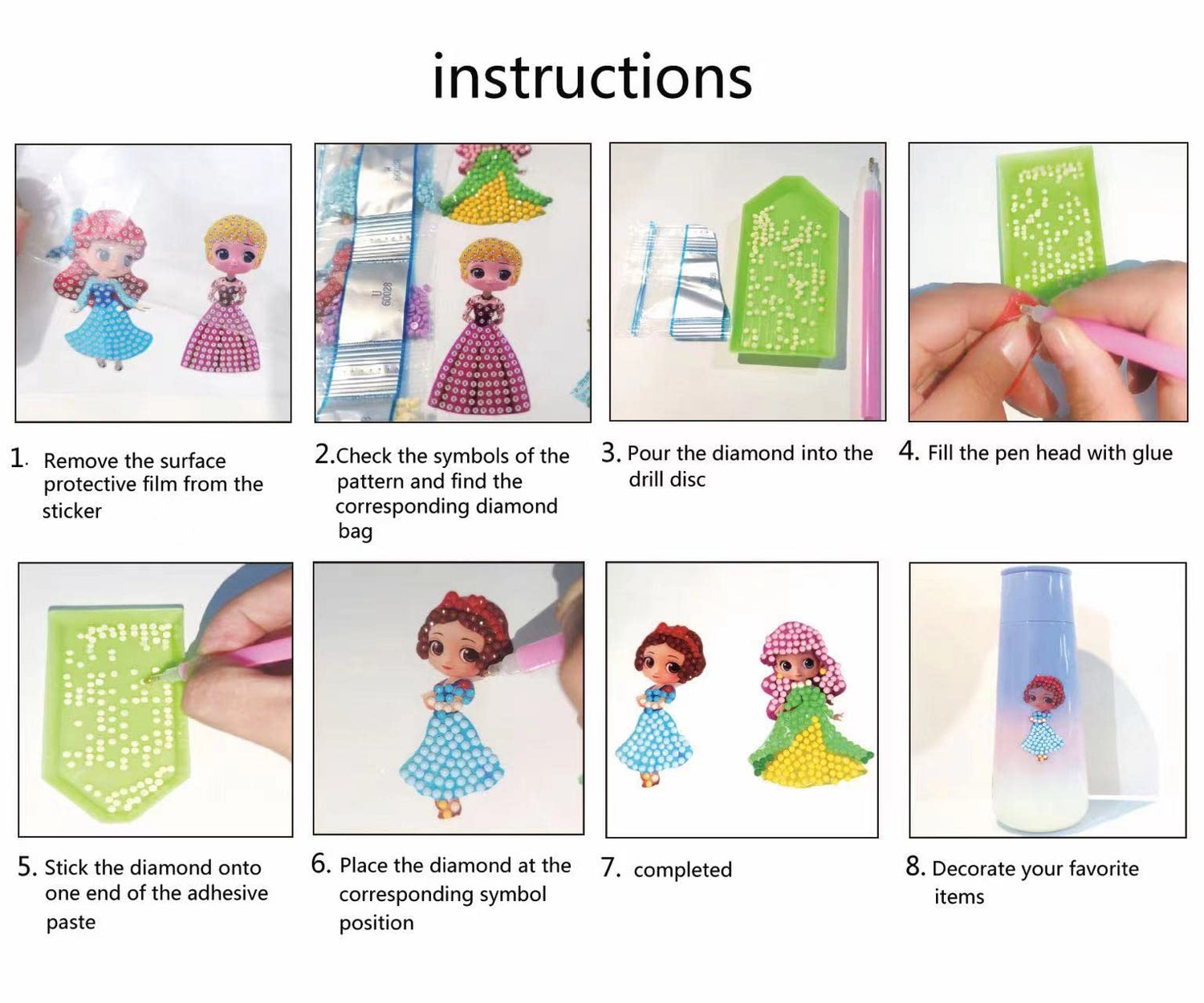 instructions

1. Remove the surface protective film from the sticker

2.Check the symbols of the pattern and find the corresponding diamond bag

3. Pour the diamond into the drill disc

4. Fill the pen head with glue

5. Stick the diamond onto one end of the adhesive paste

6. Place the diamond at the corresponding symbol position

7. completed

8. Decorate your favorite items