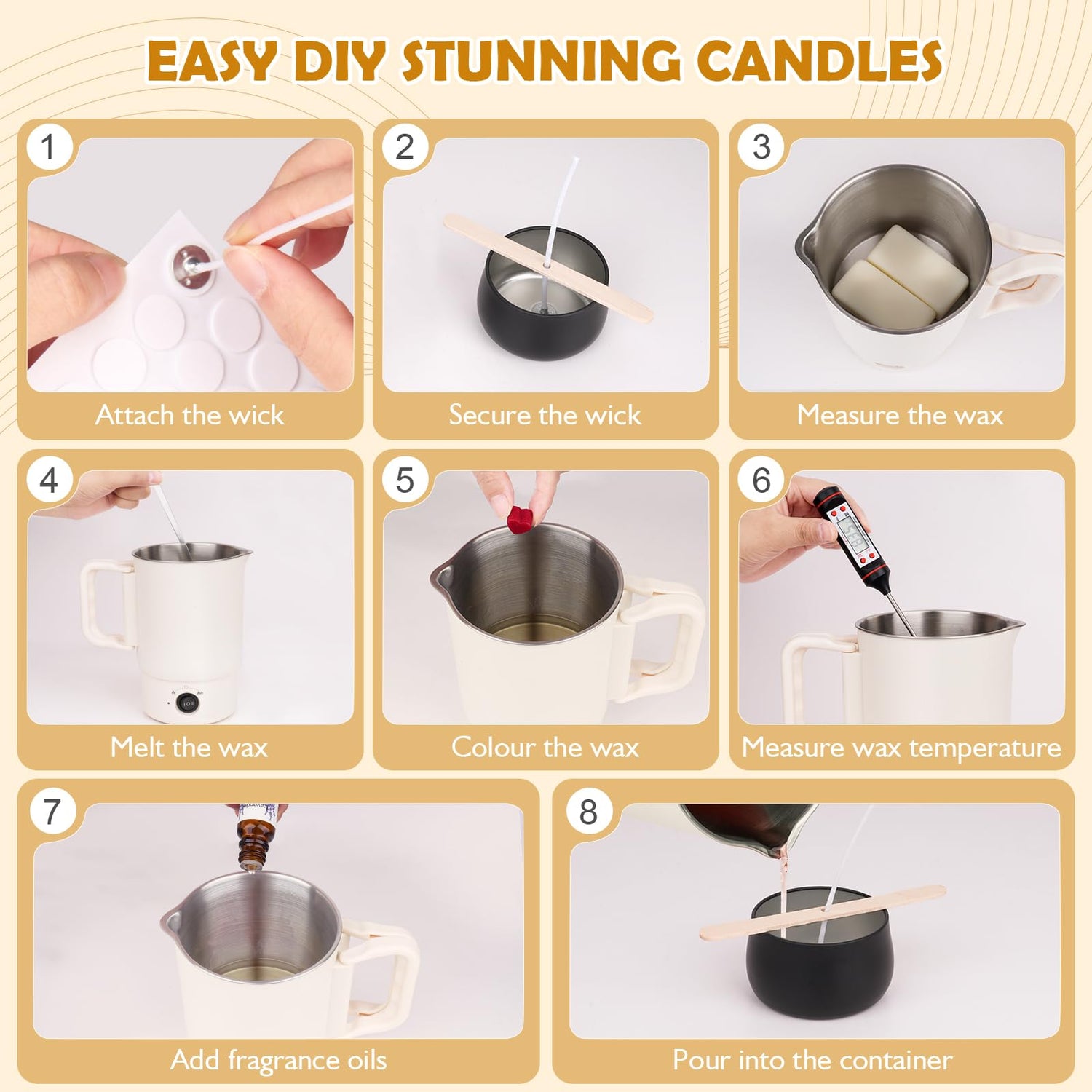 EASY DIY STUNNING CANDLES

1
Attach the wick

2
Secure the wick

3
Measure the wax

4
Melt the wax

5
Colour the wax

6
Measure wax temperature

7
Add fragrance oils

8
Pour into the container