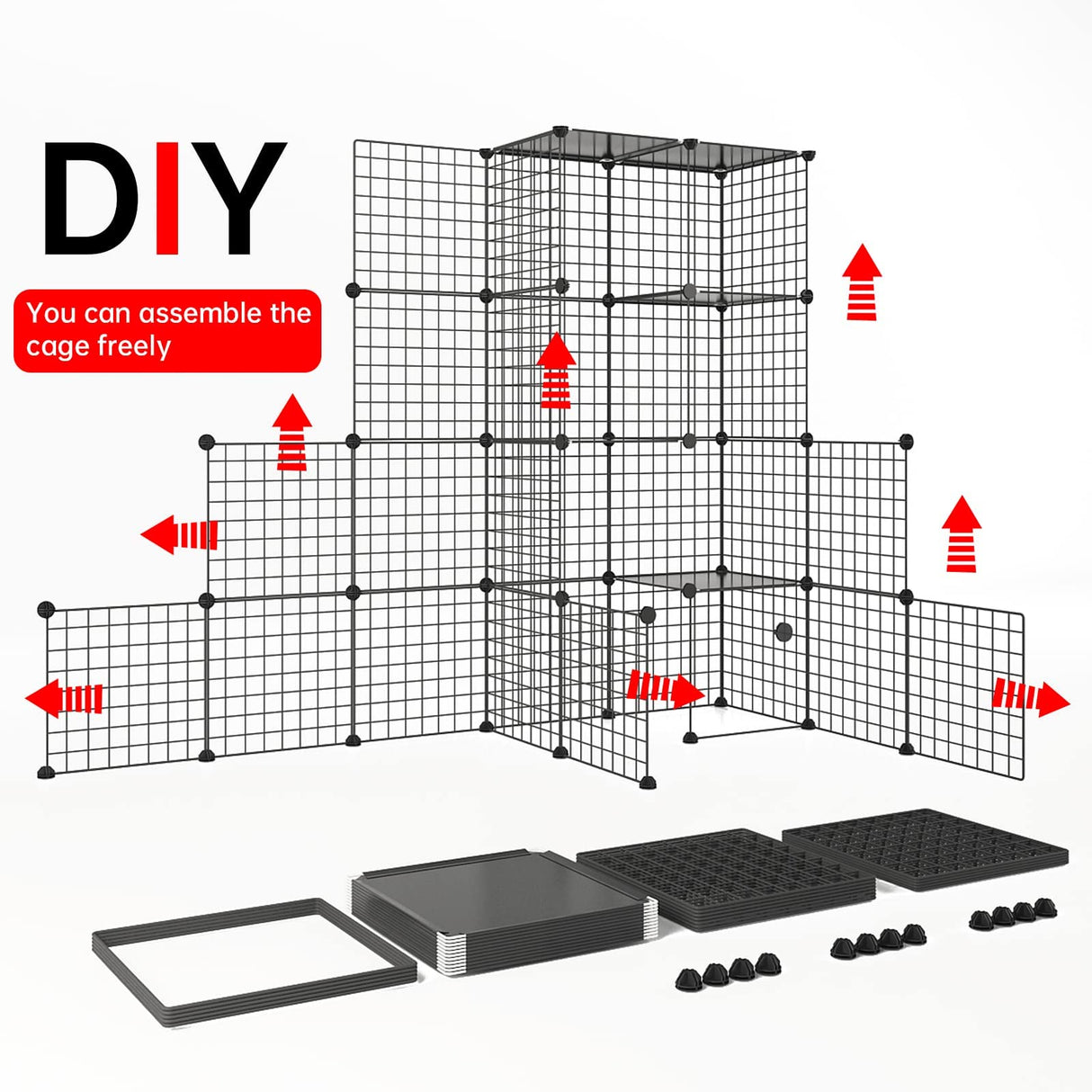 DIY

You can assemble the cage freely