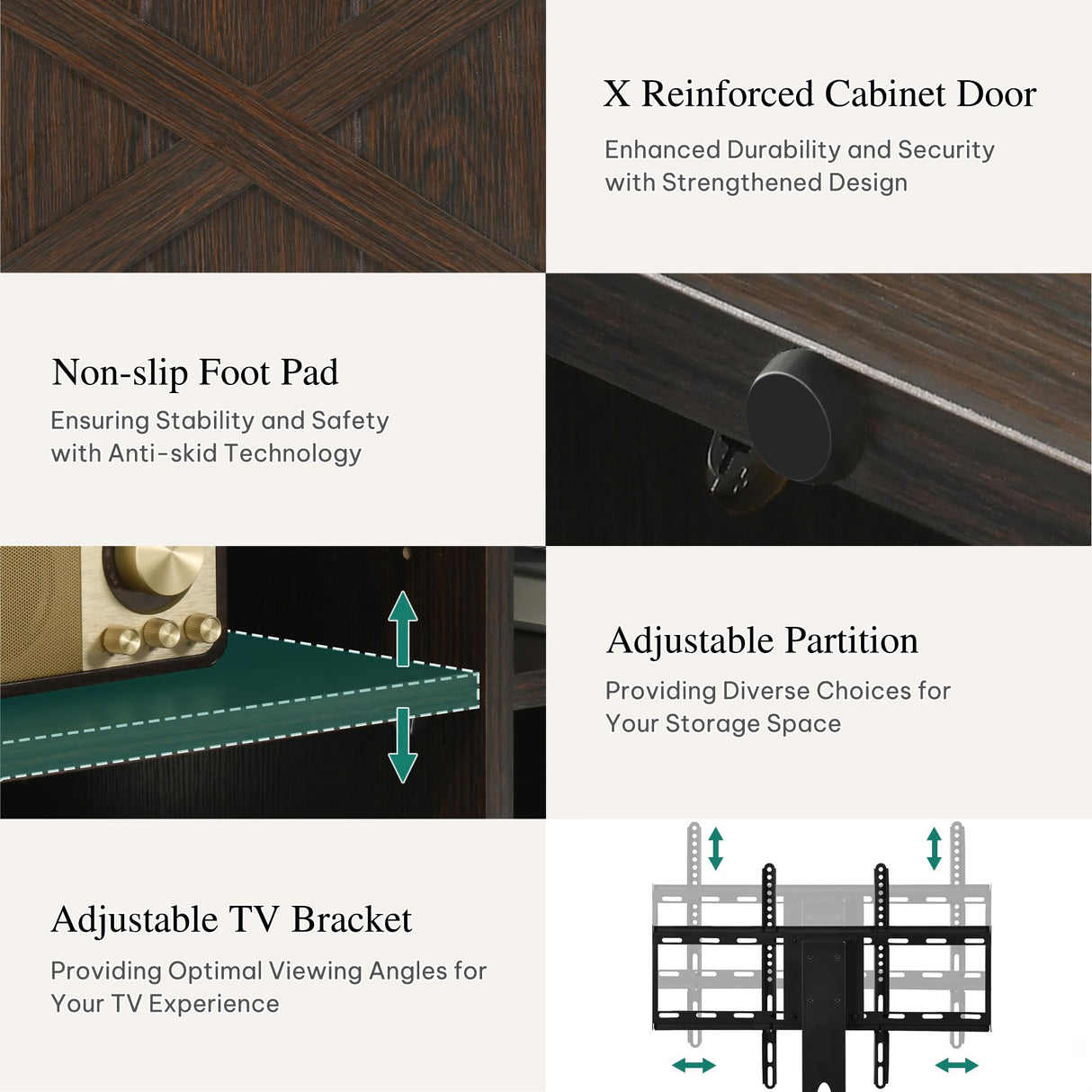 X Reinforced Cabinet Door

Enhanced Durability and Security with Strengthened Design

Non-slip Foot Pad

Ensuring Stability and Safety with Anti-skid Technology

Adjustable Partition

Providing Diverse Choices for Your Storage Space

Adjustable TV Bracket

Providing Optimal Viewing Angles for Your TV Experience