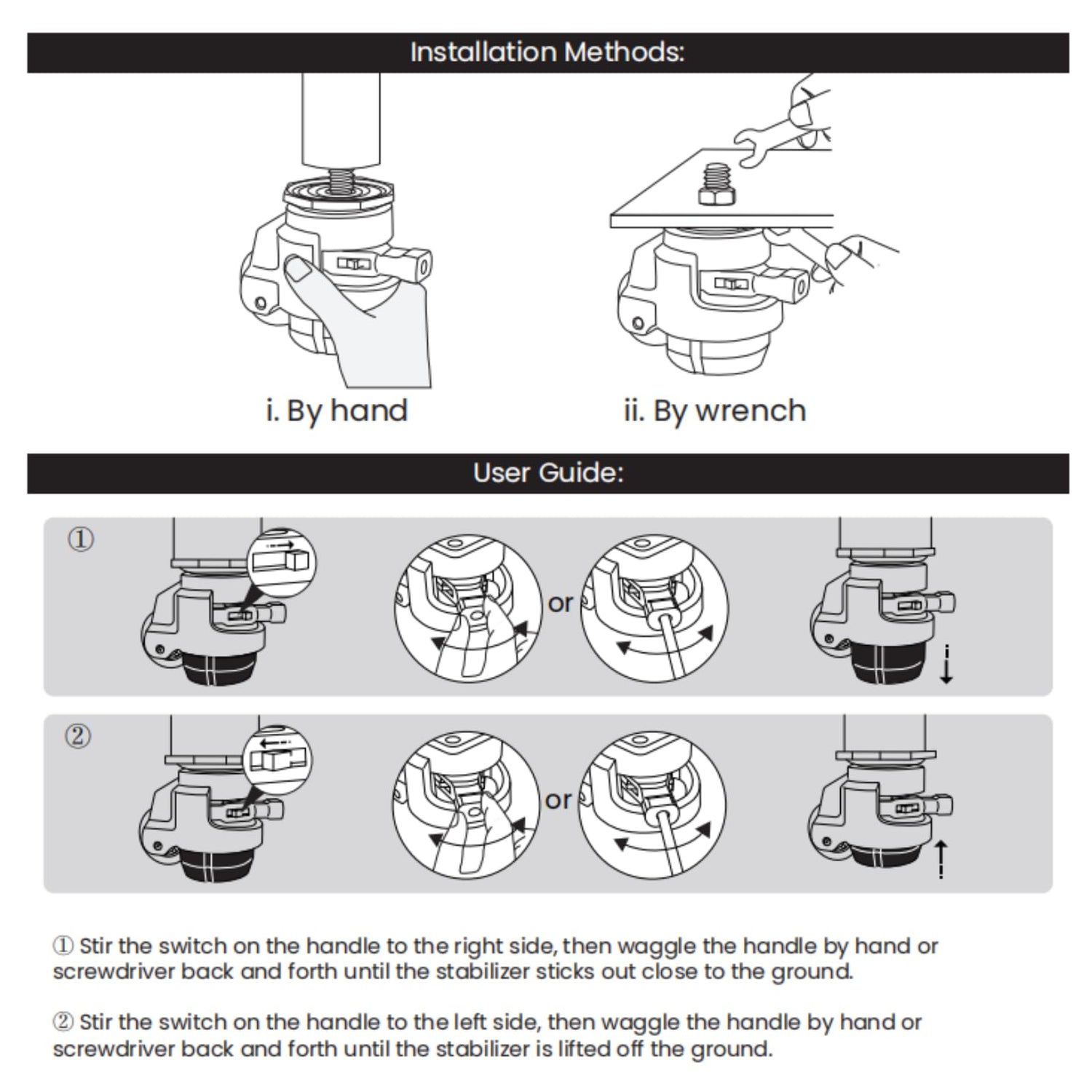 Installation Methods:

i. By hand

ii. By wrench

User Guide:

①

or

②

or

① Stir the switch on the handle to the right side, then waggle the handle by hand or screwdriver back and forth until the stabilizer sticks out close to the ground.

② Stir the switch on the handle to the left side, then waggle the handle by hand or screwdriver back and forth until the stabilizer is lifted off the ground.