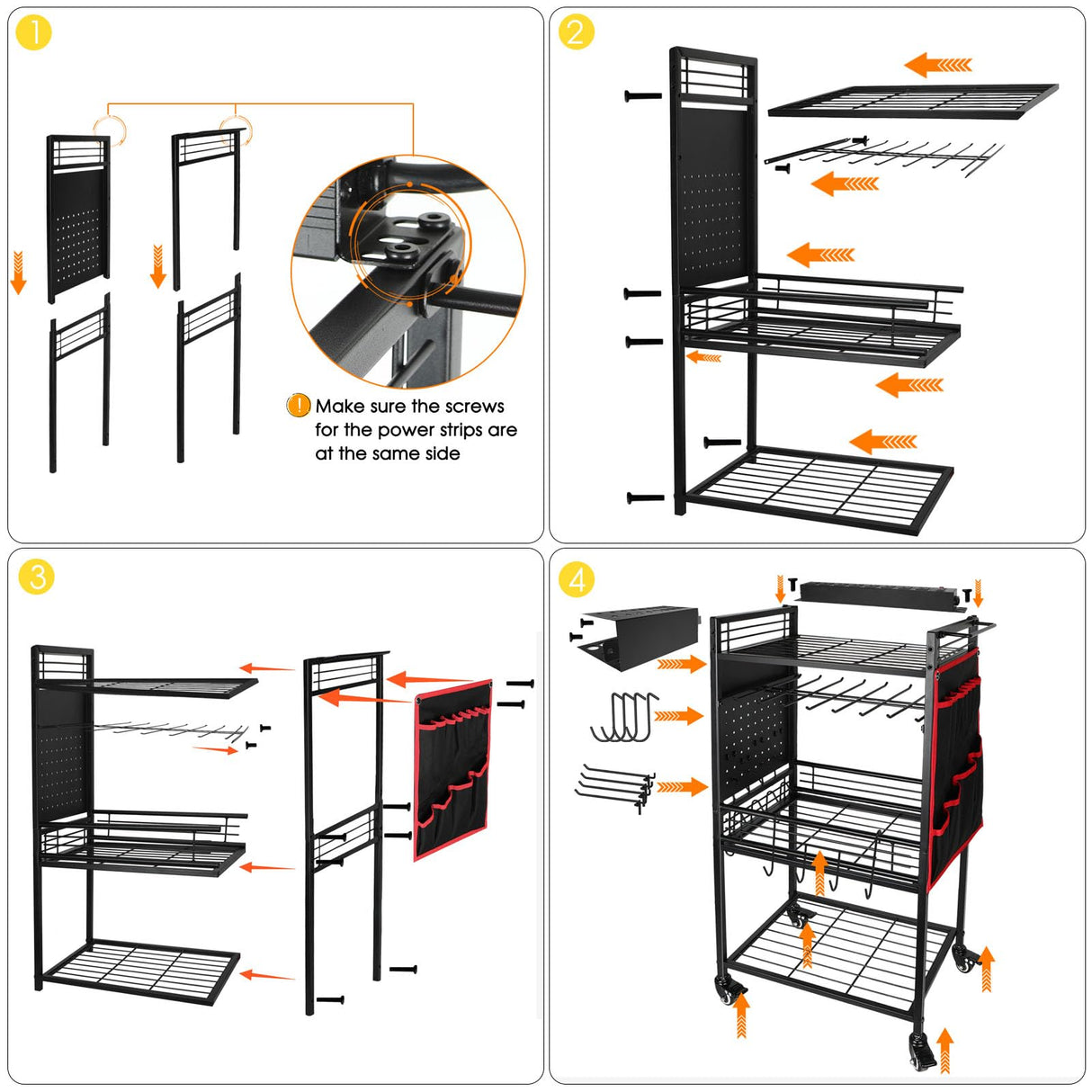 1

Make sure the screws for the power strips are at the same side

2

3

4