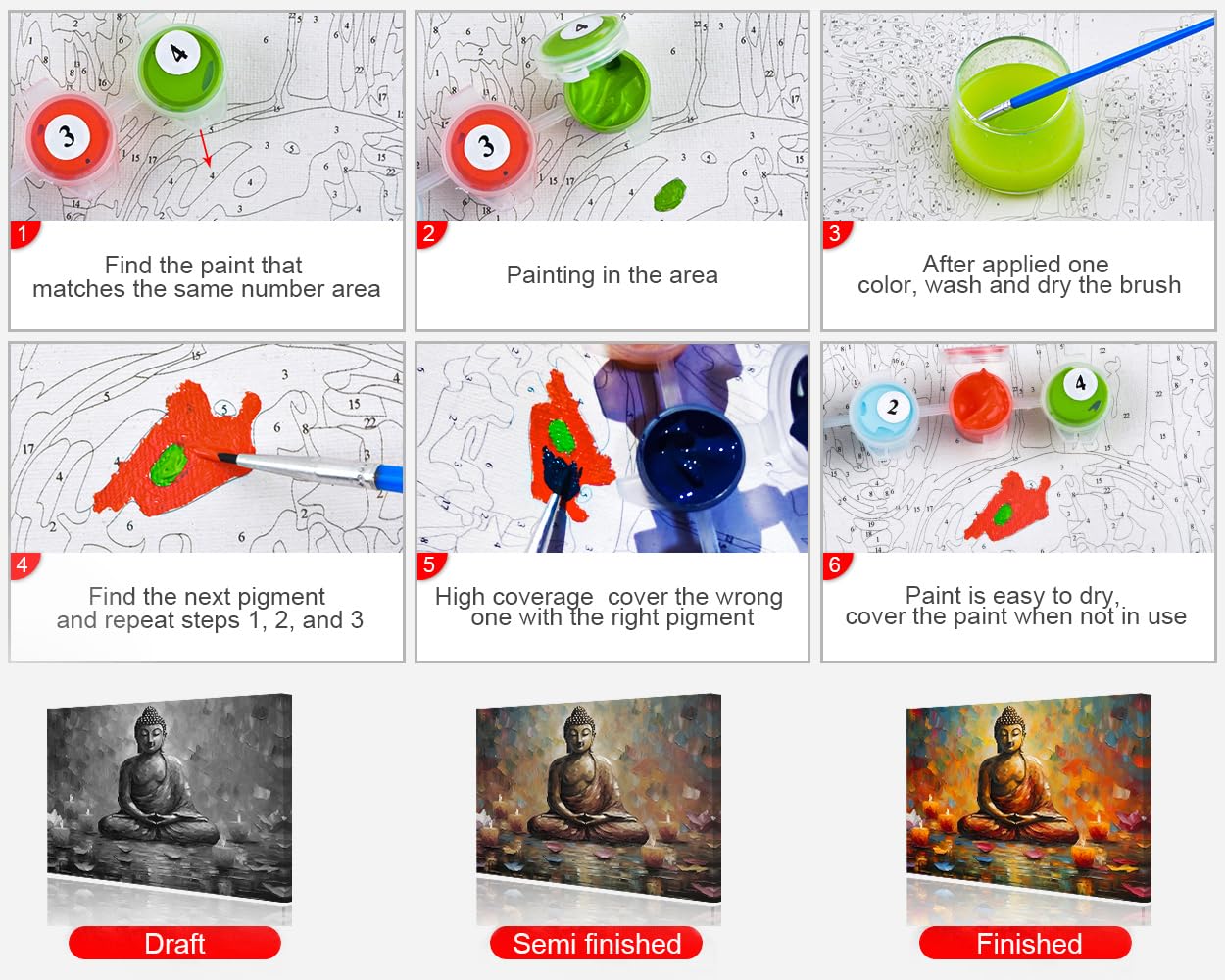 1
Find the paint that matches the same number area

2
Painting in the area

3
After applied one color, wash and dry the brush

4
Find the next pigment and repeat steps 1, 2, and 3

5
High coverage cover the wrong one with the right pigment

6
Paint is easy to dry, cover the paint when not in use

Draft

Semi finished

Finished