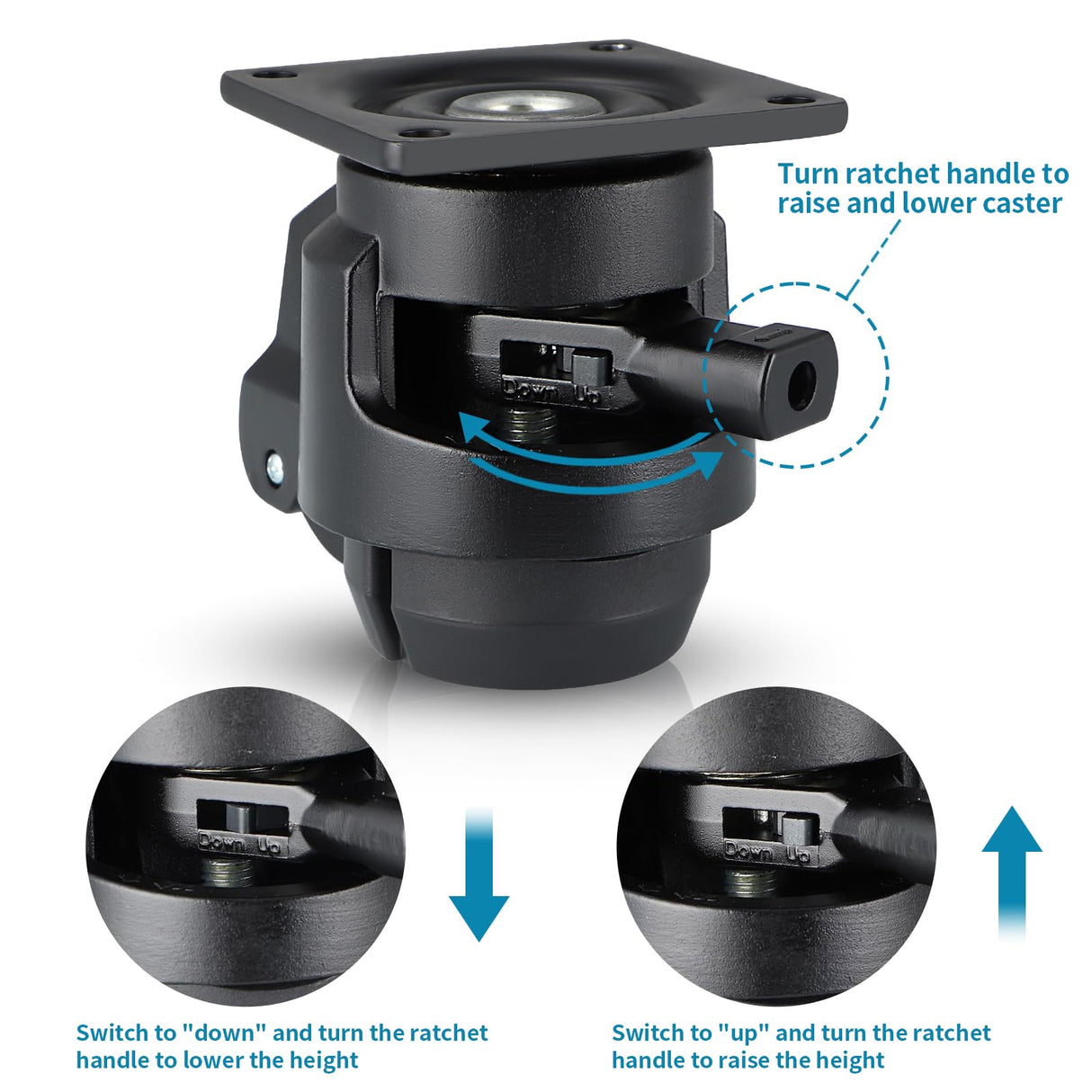 Turn ratchet handle to raise and lower caster

Down Up

Down Up

Down Up

Switch to "down" and turn the ratchet handle to lower the height

Switch to "up" and turn the ratchet handle to raise the height