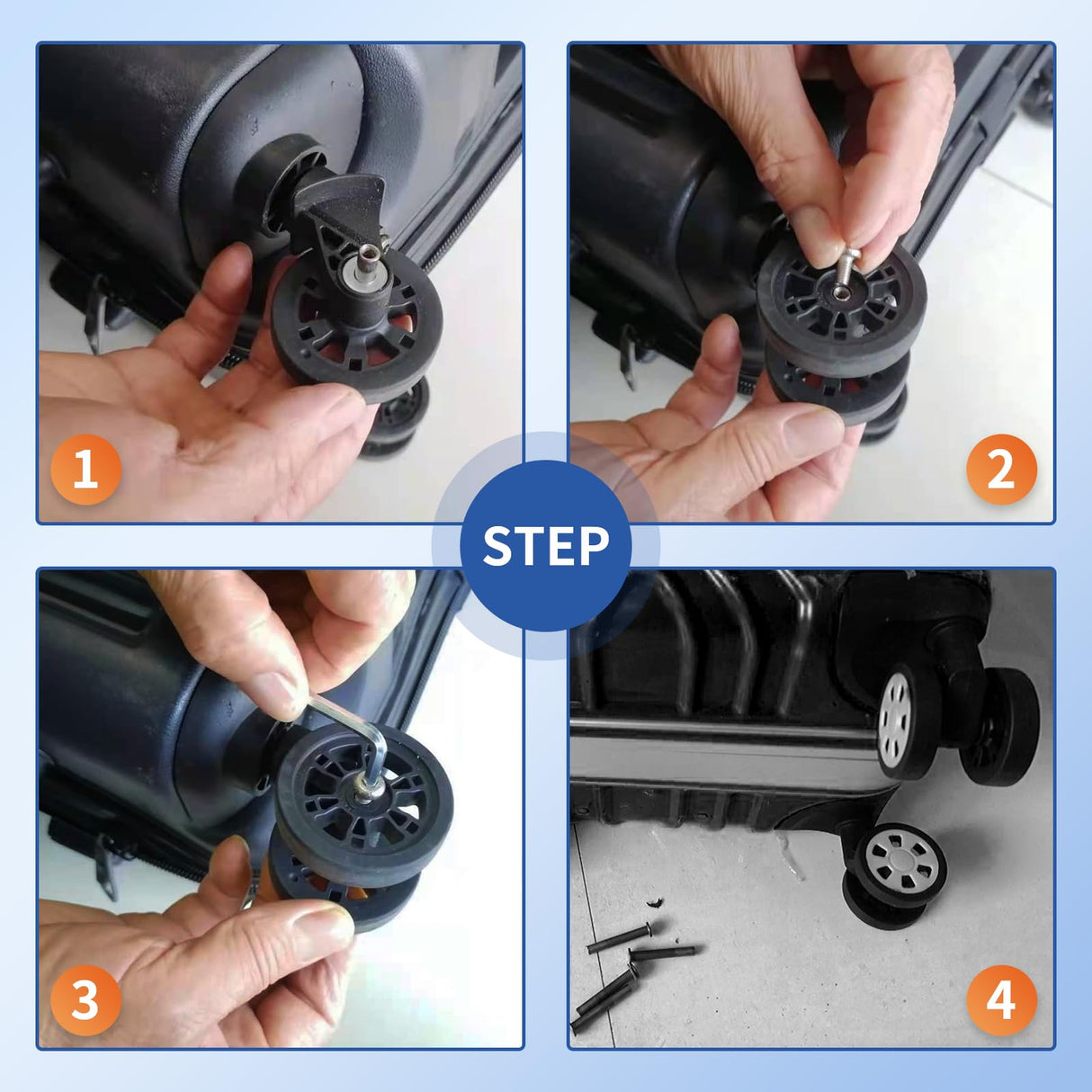 1

2

STEP

3

4