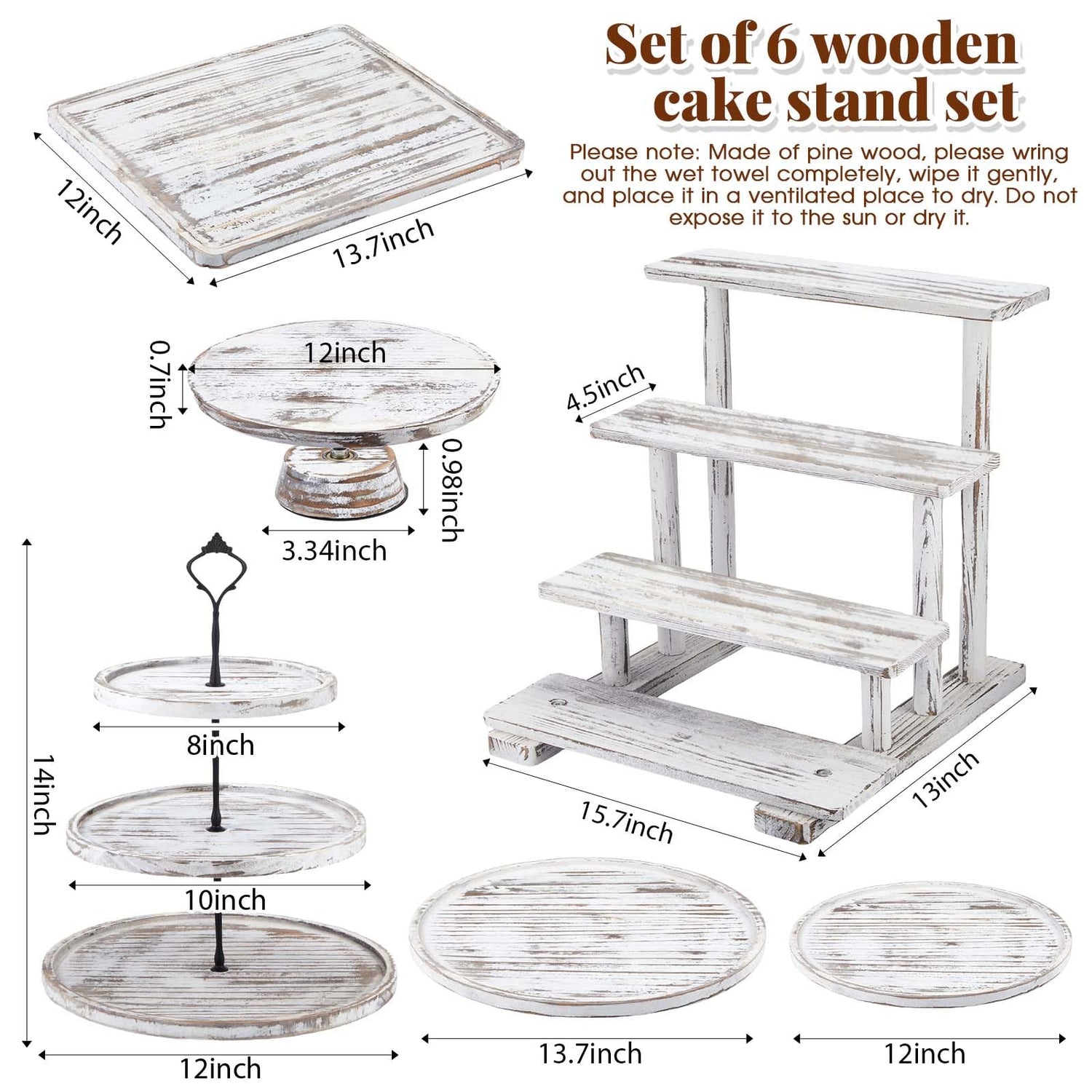 Set of 6 wooden cake stand set

Please note: Made of pine wood, please wring out the wet towel completely, wipe it gently, and place it in a ventilated place to dry. Do not expose it to the sun or dry it.

12inch

13.7inch

0.7inch

12inch

0.98inch

3.34inch

4.5inch

14inch

8inch

10inch

12inch

15.7inch

13inch

13.7inch

12inch