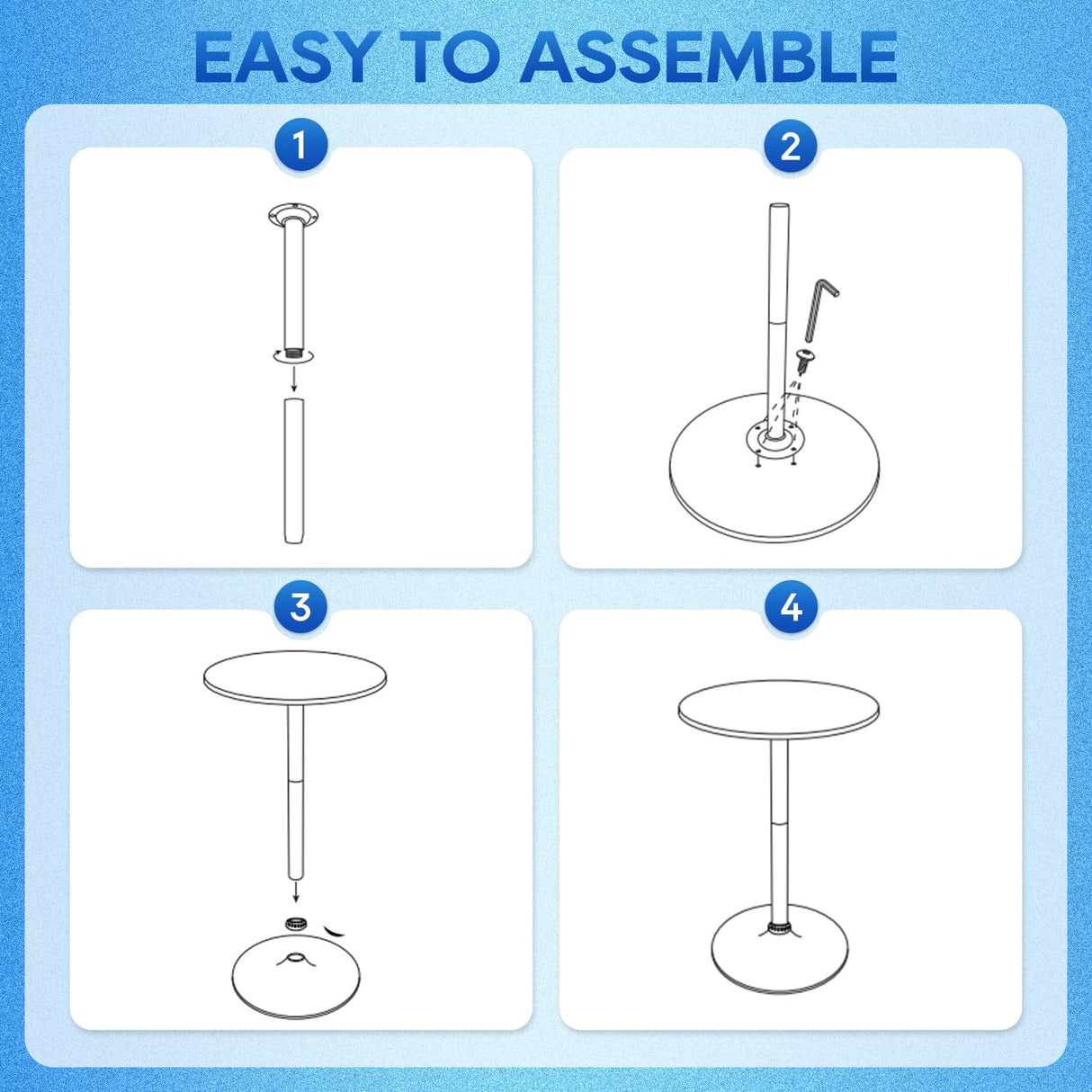 EASY TO ASSEMBLE

1

2

3

4