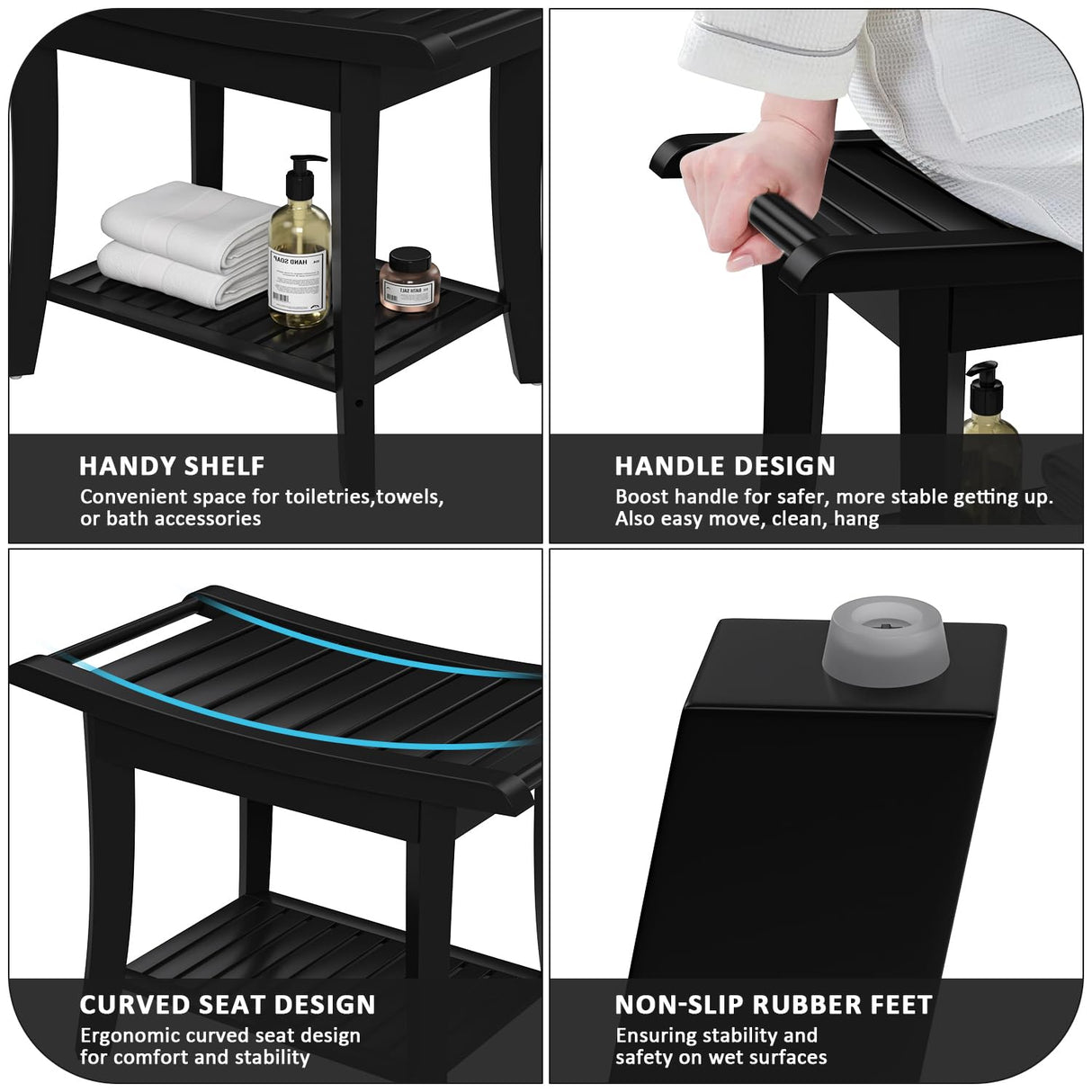 HAND SOAP

BATH SALT

HANDY SHELF
Convenient space for toiletries,towels, or bath accessories

HANDLE DESIGN
Boost handle for safer, more stable getting up. Also easy move, clean, hang

CURVED SEAT DESIGN
Ergonomic curved seat design for comfort and stability

NON-SLIP RUBBER FEET
Ensuring stability and safety on wet surfaces