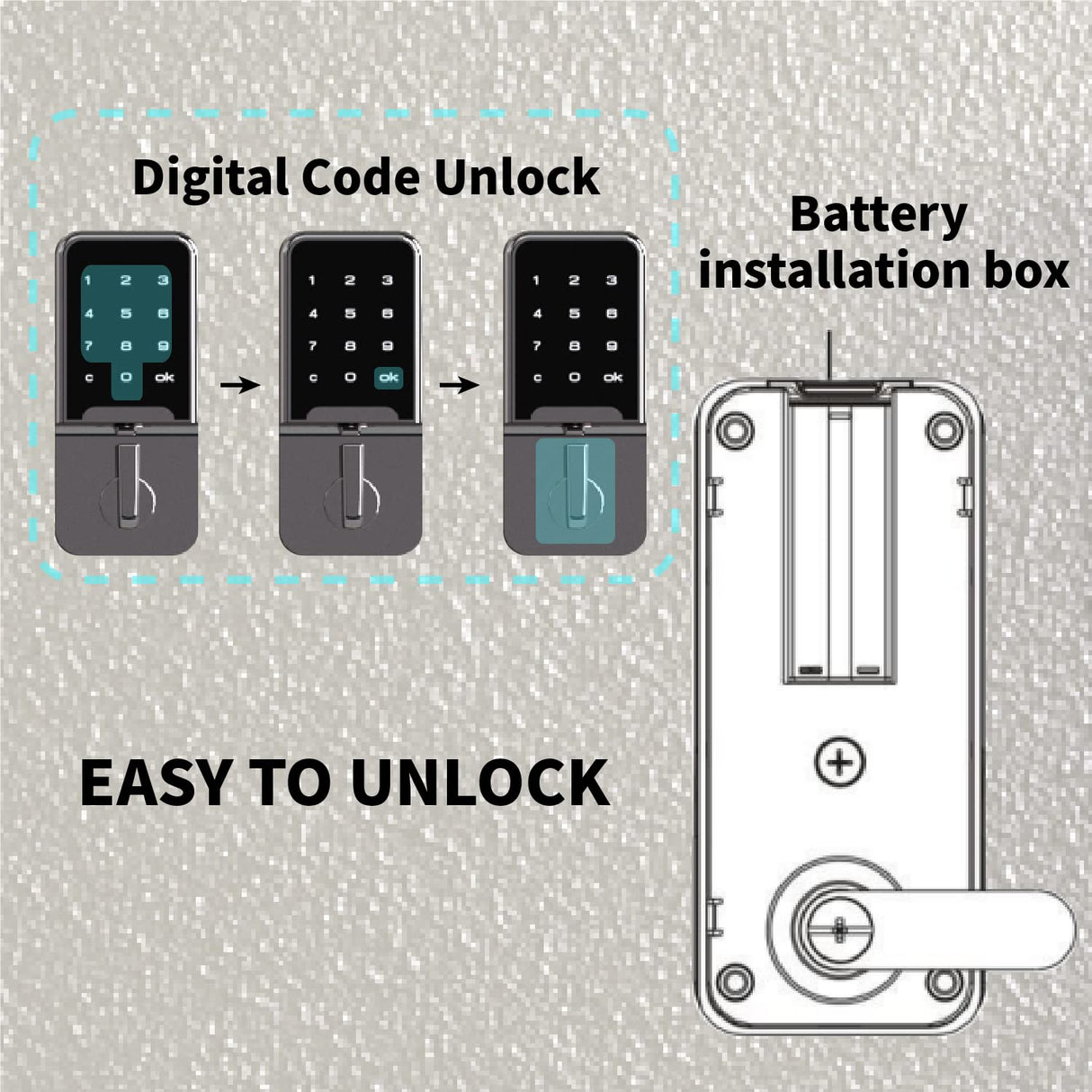 Digital Code Unlock

1 2 3
4 5 6
7 8 9
c 0 ok

1 2 3
4 5 6
7 8 9
c 0 ok

1 2 3
4 5 6
7 8 9
c 0 ok

Battery installation box

EASY TO UNLOCK