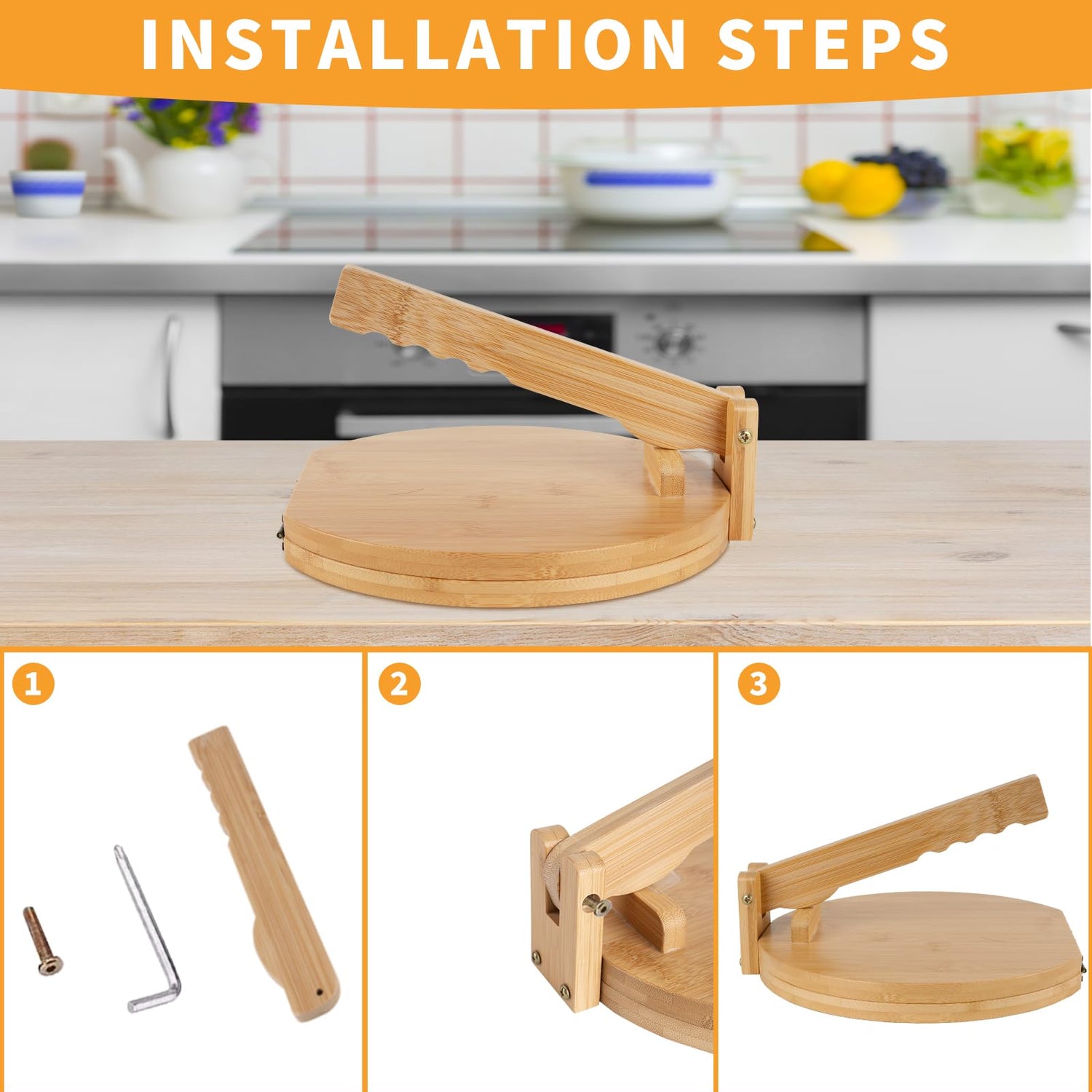 INSTALLATION STEPS

1

2

3