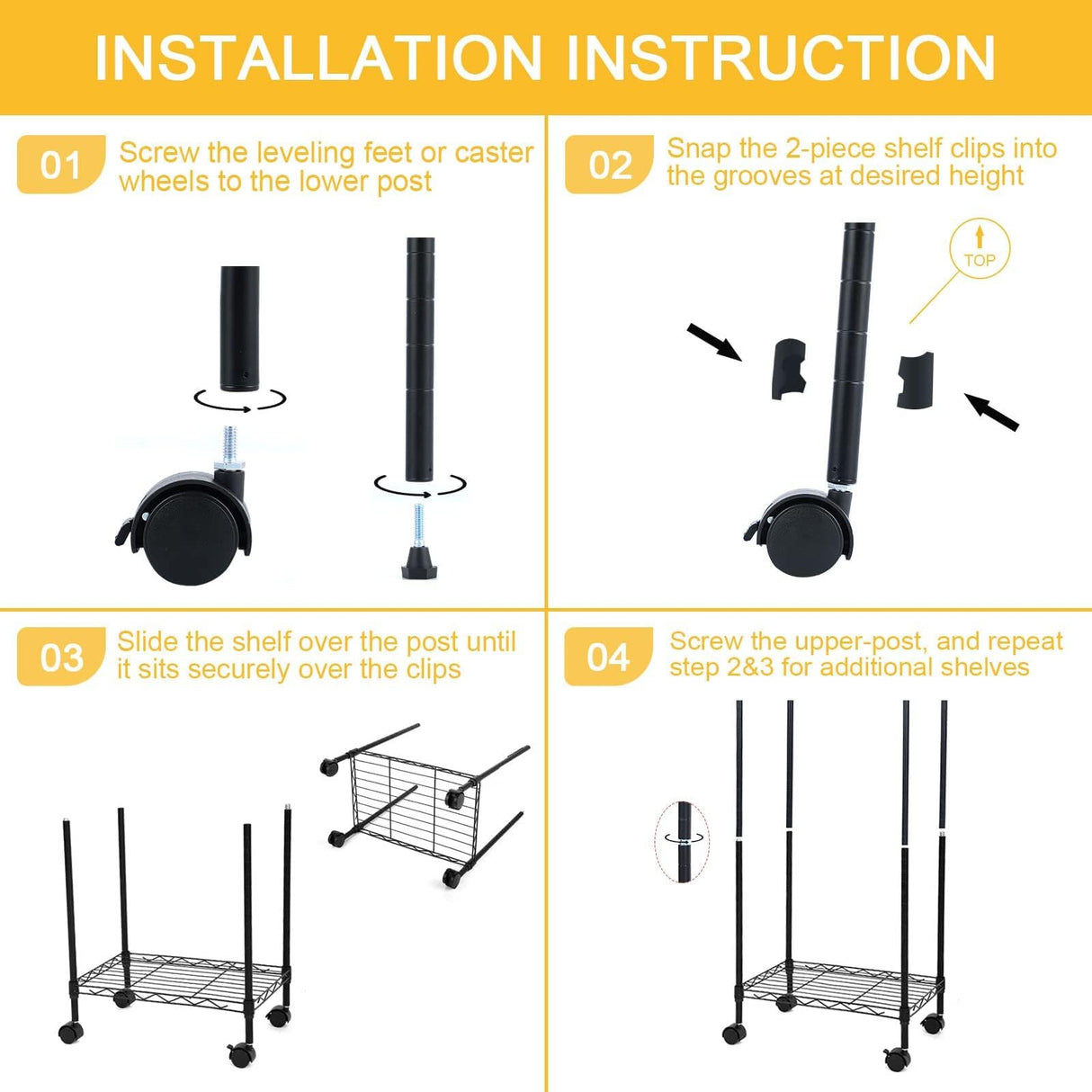 INSTALLATION INSTRUCTION

01 Screw the leveling feet or caster wheels to the lower post

02 Snap the 2-piece shelf clips into the grooves at desired height

TOP

03 Slide the shelf over the post until it sits securely over the clips

04 Screw the upper-post, and repeat step 2&3 for additional shelves