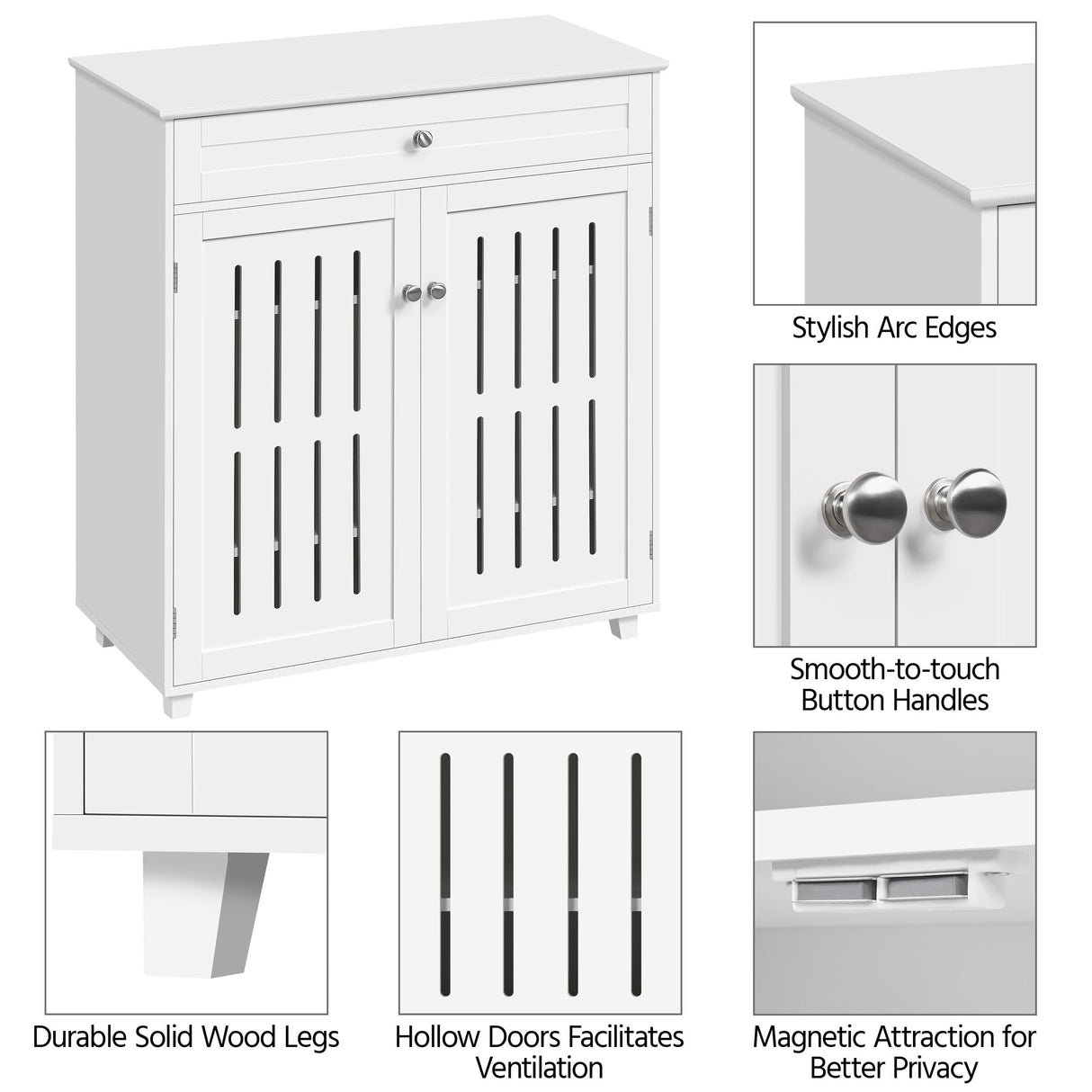 Stylish Arc Edges

Smooth-to-touch Button Handles

Durable Solid Wood Legs

Hollow Doors Facilitates Ventilation

Magnetic Attraction for Better Privacy