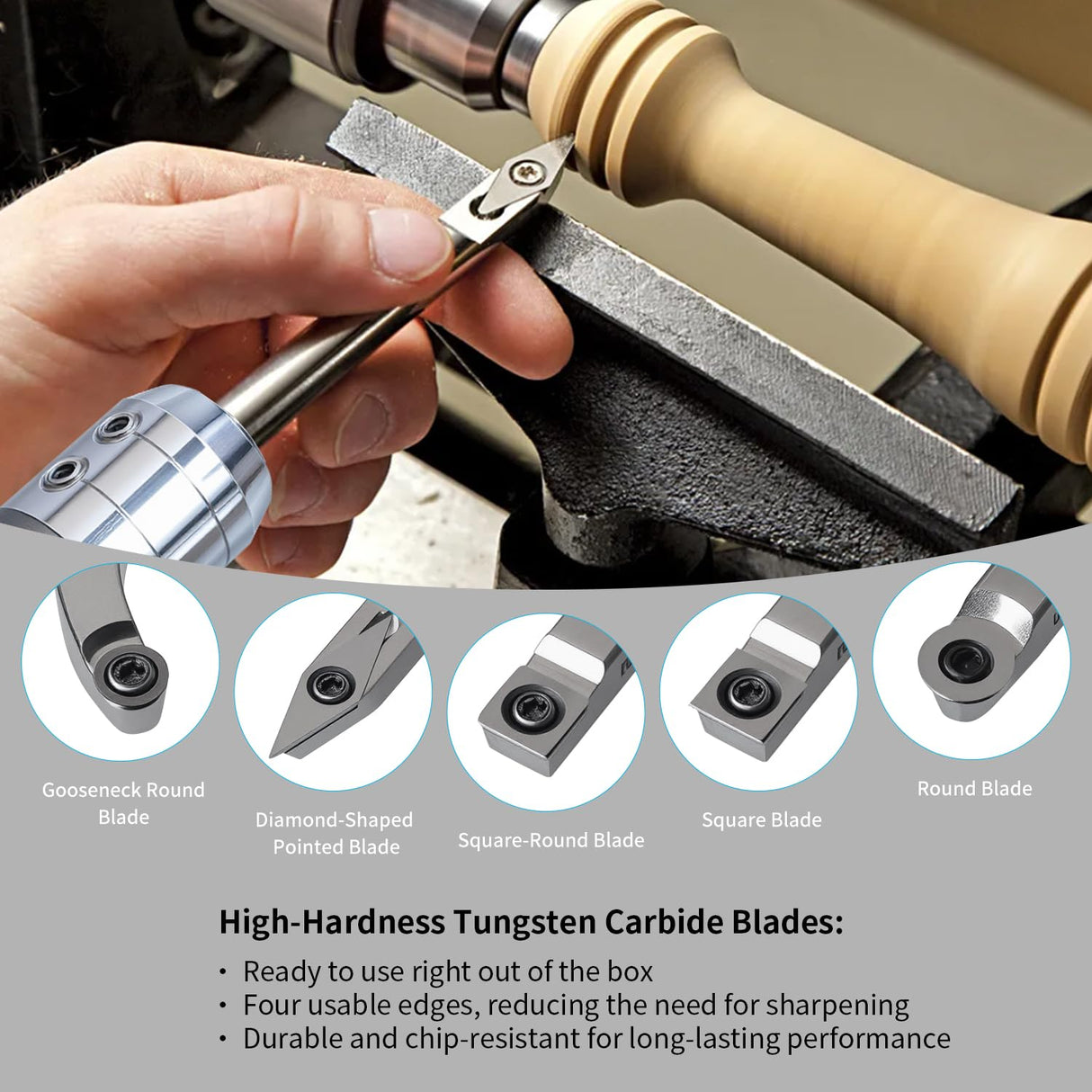 Gooseneck Round Blade

Diamond-Shaped Pointed Blade

Square-Round Blade

Square Blade

Round Blade

High-Hardness Tungsten Carbide Blades:

• Ready to use right out of the box
• Four usable edges, reducing the need for sharpening
• Durable and chip-resistant for long-lasting performance