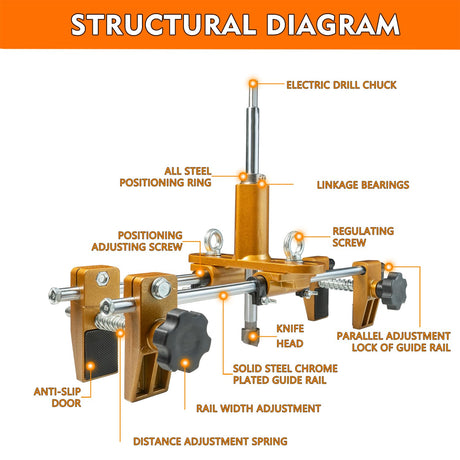 STRUCTURAL DIAGRAM

ELECTRIC DRILL CHUCK

ALL STEEL POSITIONING RING

LINKAGE BEARINGS

POSITIONING ADJUSTING SCREW

REGULATING SCREW

KNIFE HEAD

PARALLEL ADJUSTMENT LOCK OF GUIDE RAIL

SOLID STEEL CHROME PLATED GUIDE RAIL

ANTI-SLIP DOOR

RAIL WIDTH ADJUSTMENT

DISTANCE ADJUSTMENT SPRING