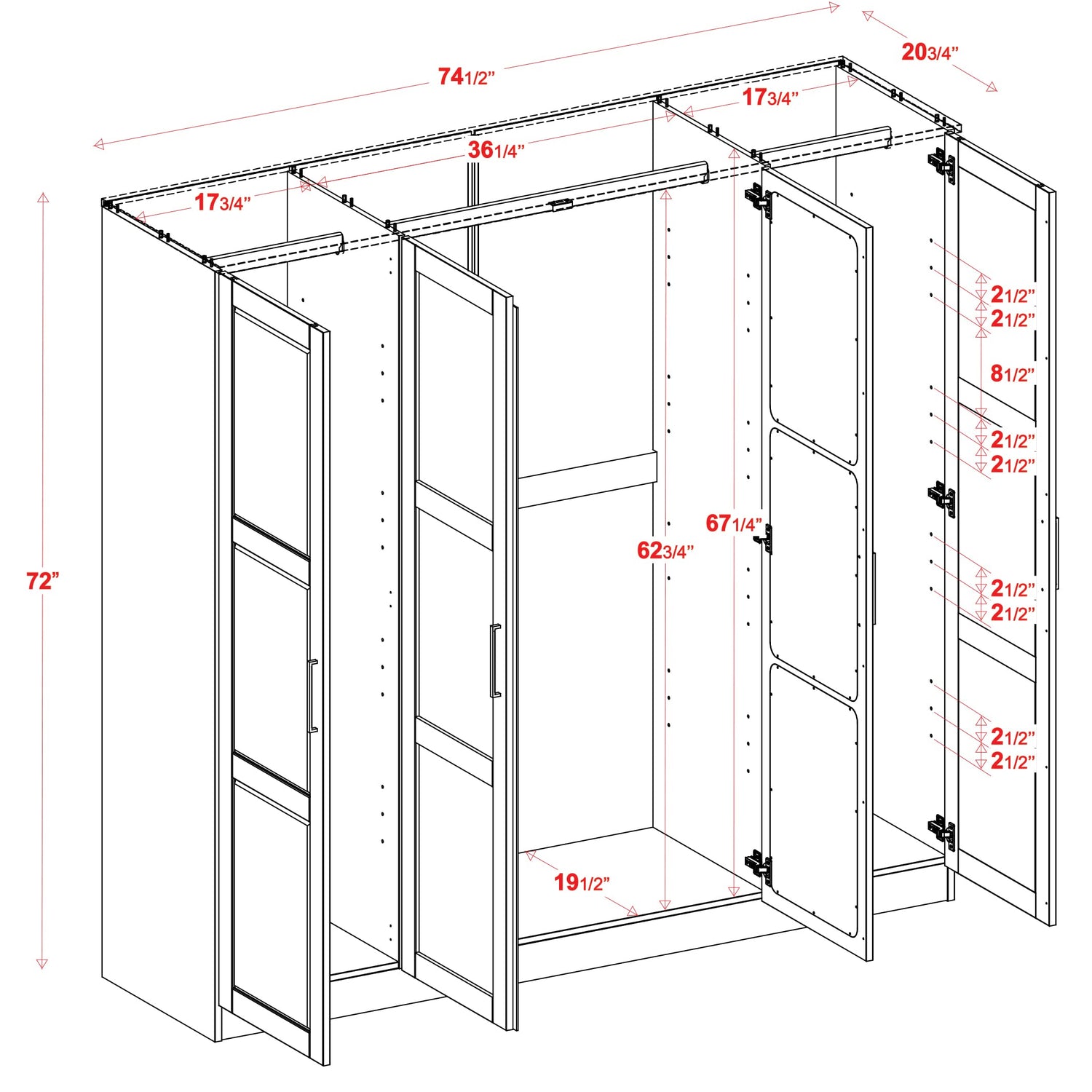 74 1/2”

20 3/4”

17 3/4”

36 1/4”

17 3/4”

72”

2 1/2”
2 1/2”
8 1/2”
2 1/2”
2 1/2”

67 1/4”

62 3/4”

2 1/2”
2 1/2”

2 1/2”
2 1/2”

19 1/2”