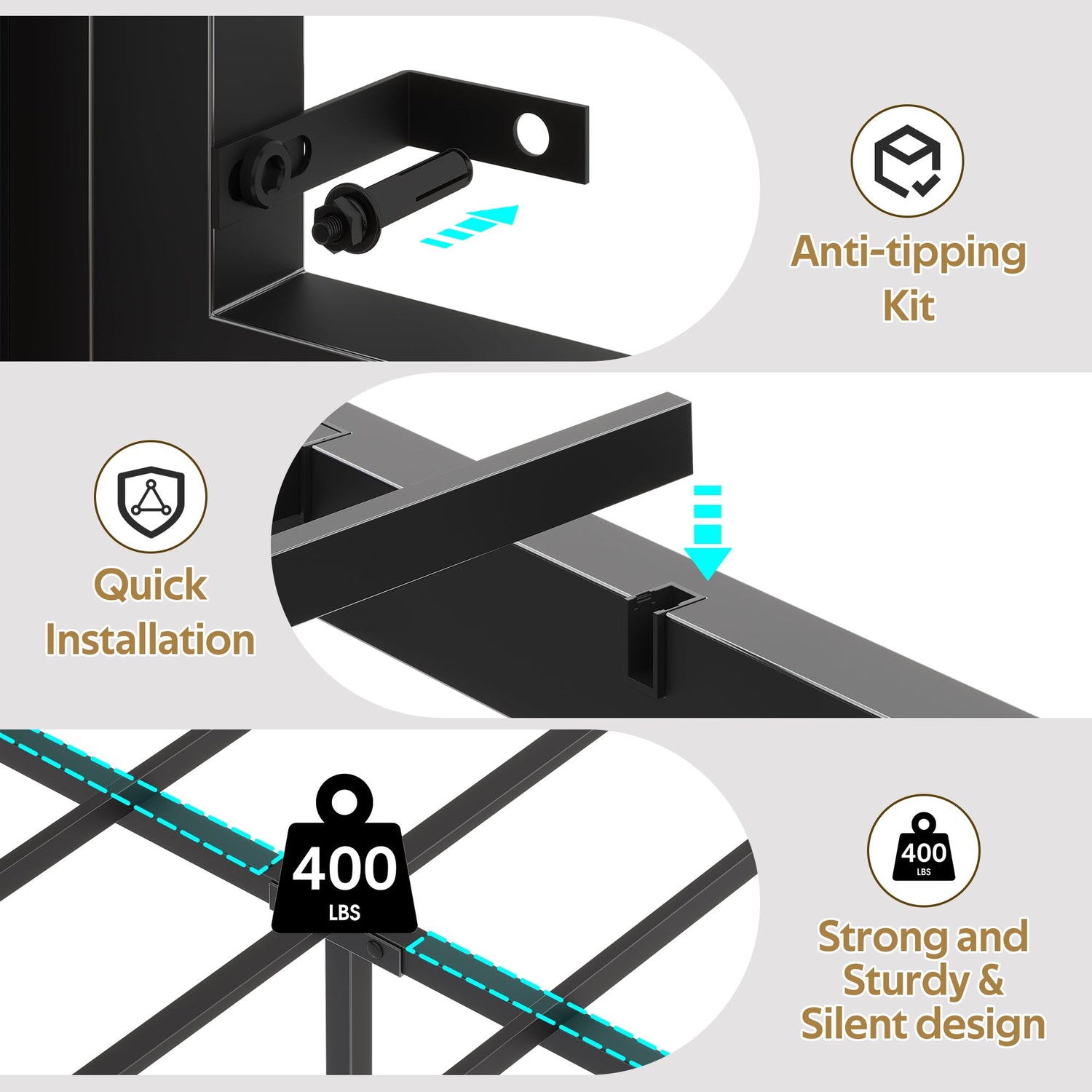 Anti-tipping Kit

Quick Installation

400
LBS

400
LBS

Strong and Sturdy & Silent design