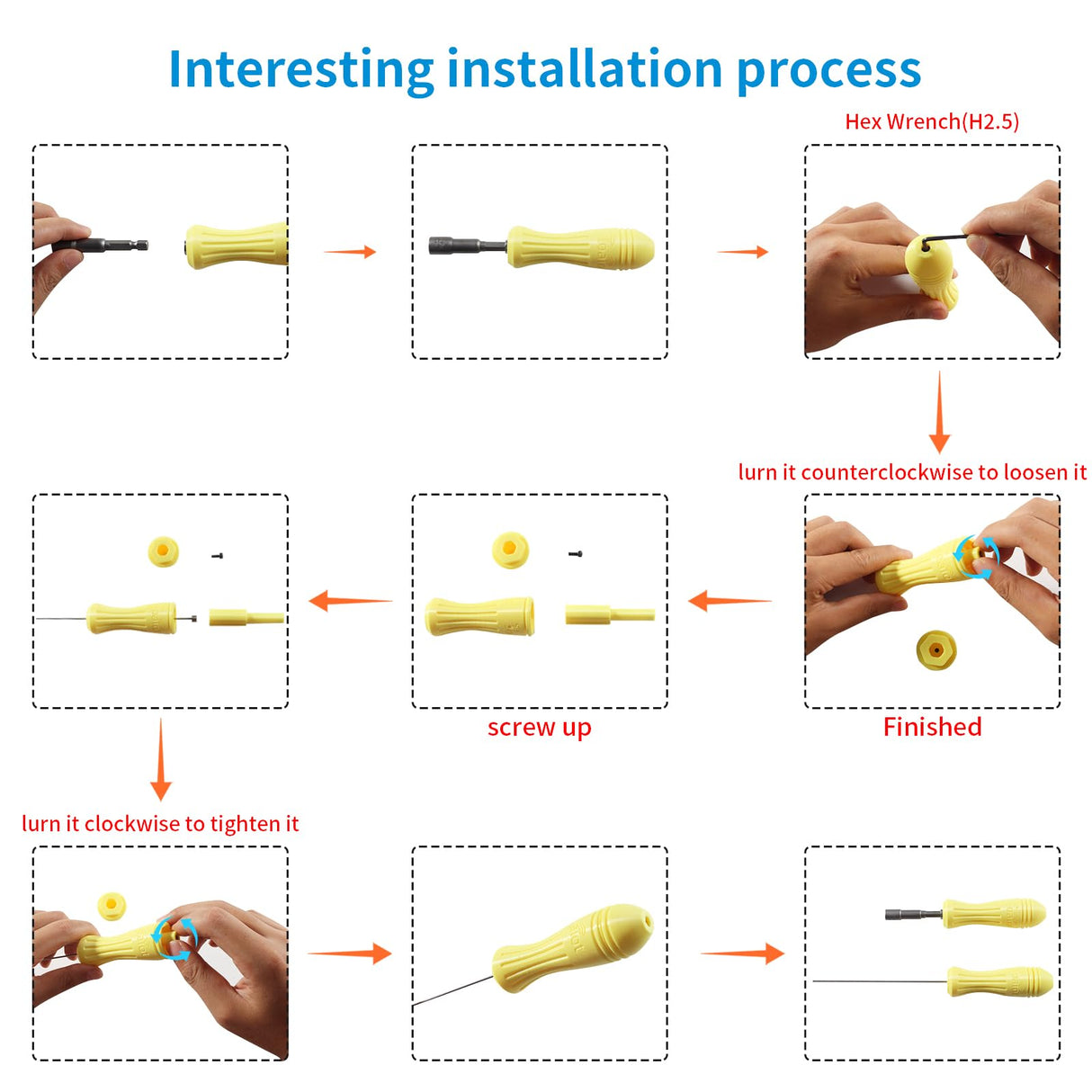 Interesting installation process

Hex Wrench(H2.5)

lurn it counterclockwise to loosen it

screw up

Finished

lurn it clockwise to tighten it