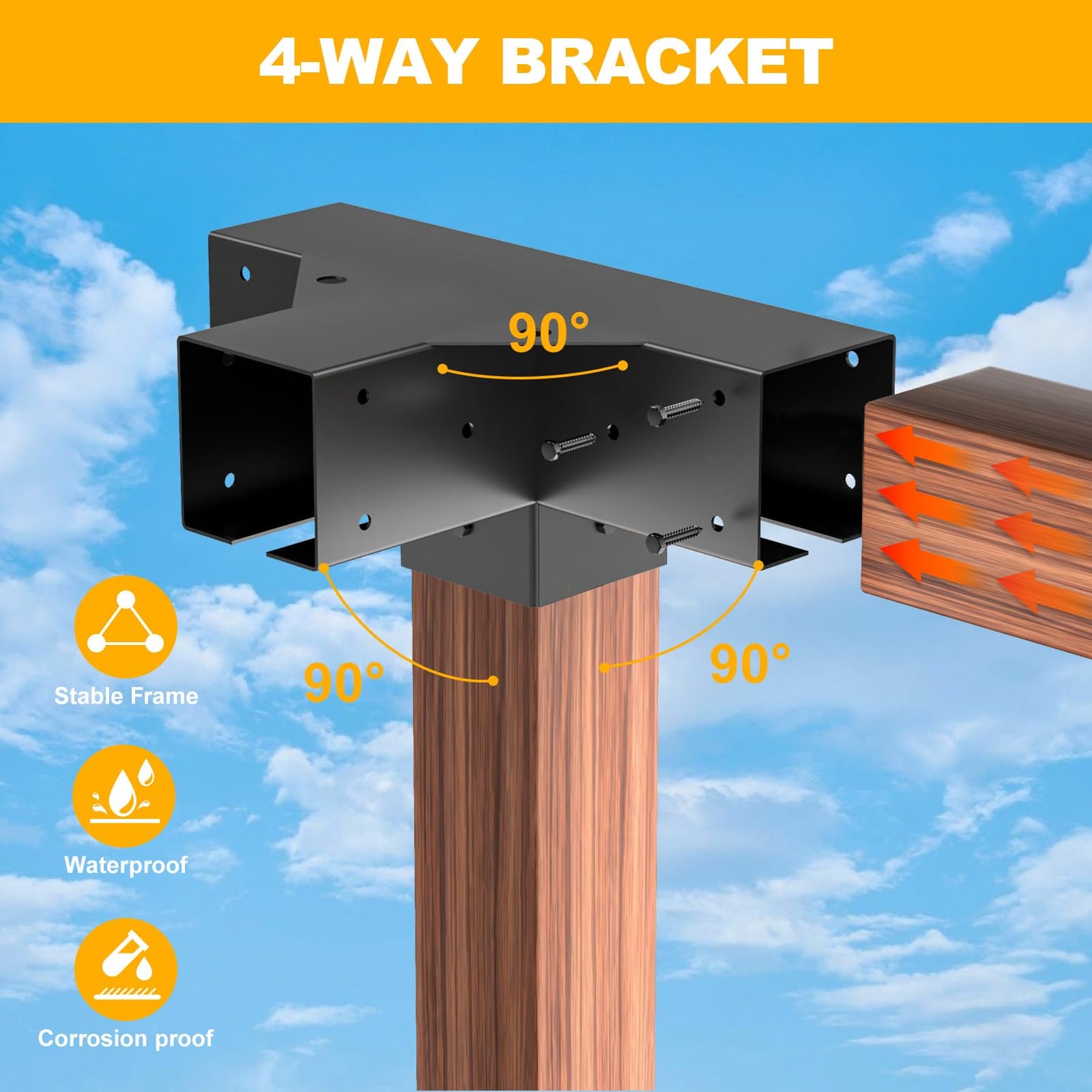 4-WAY BRACKET

90°

90°

90°

Stable Frame

Waterproof

Corrosion proof