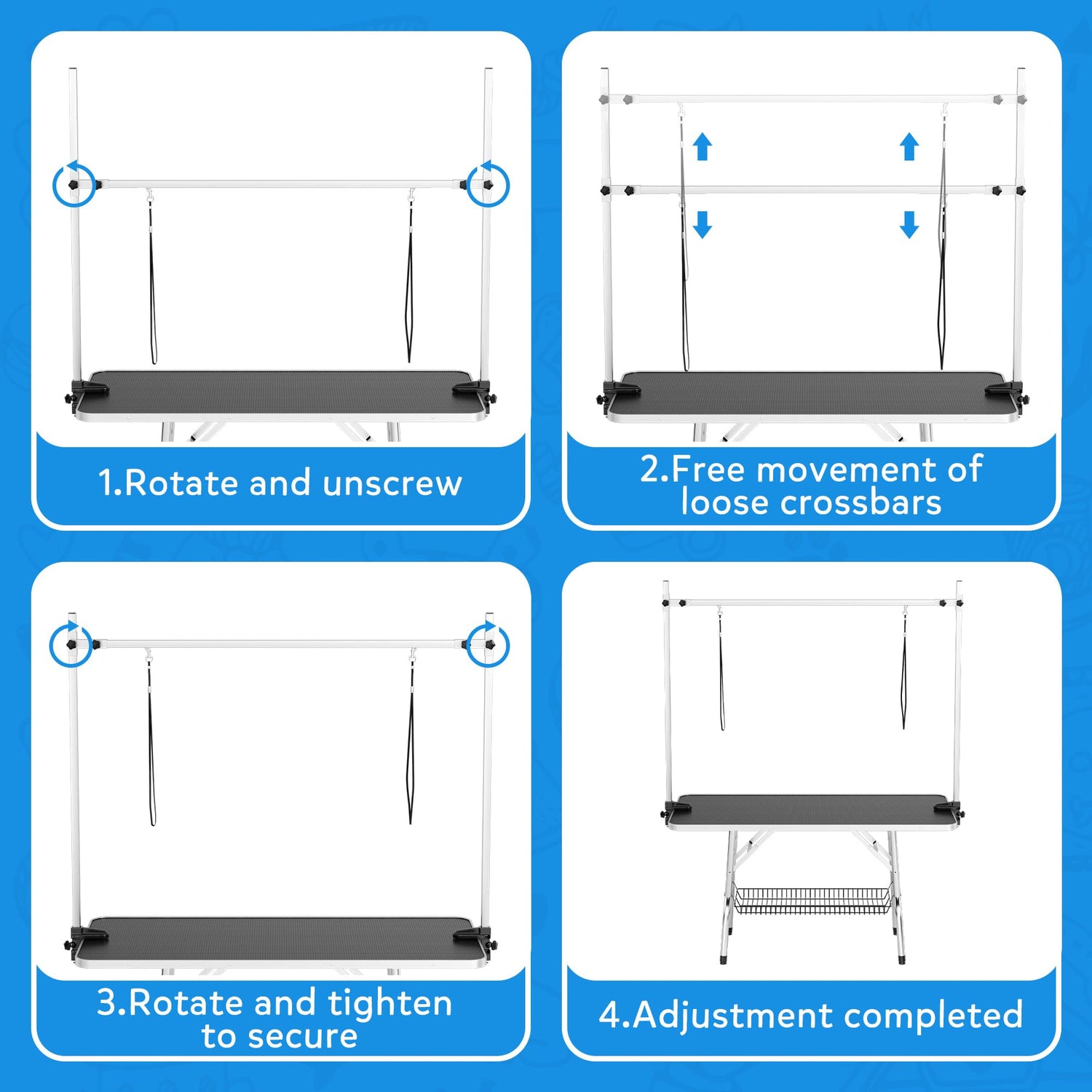 1.Rotate and unscrew

2.Free movement of loose crossbars

3.Rotate and tighten to secure

4.Adjustment completed