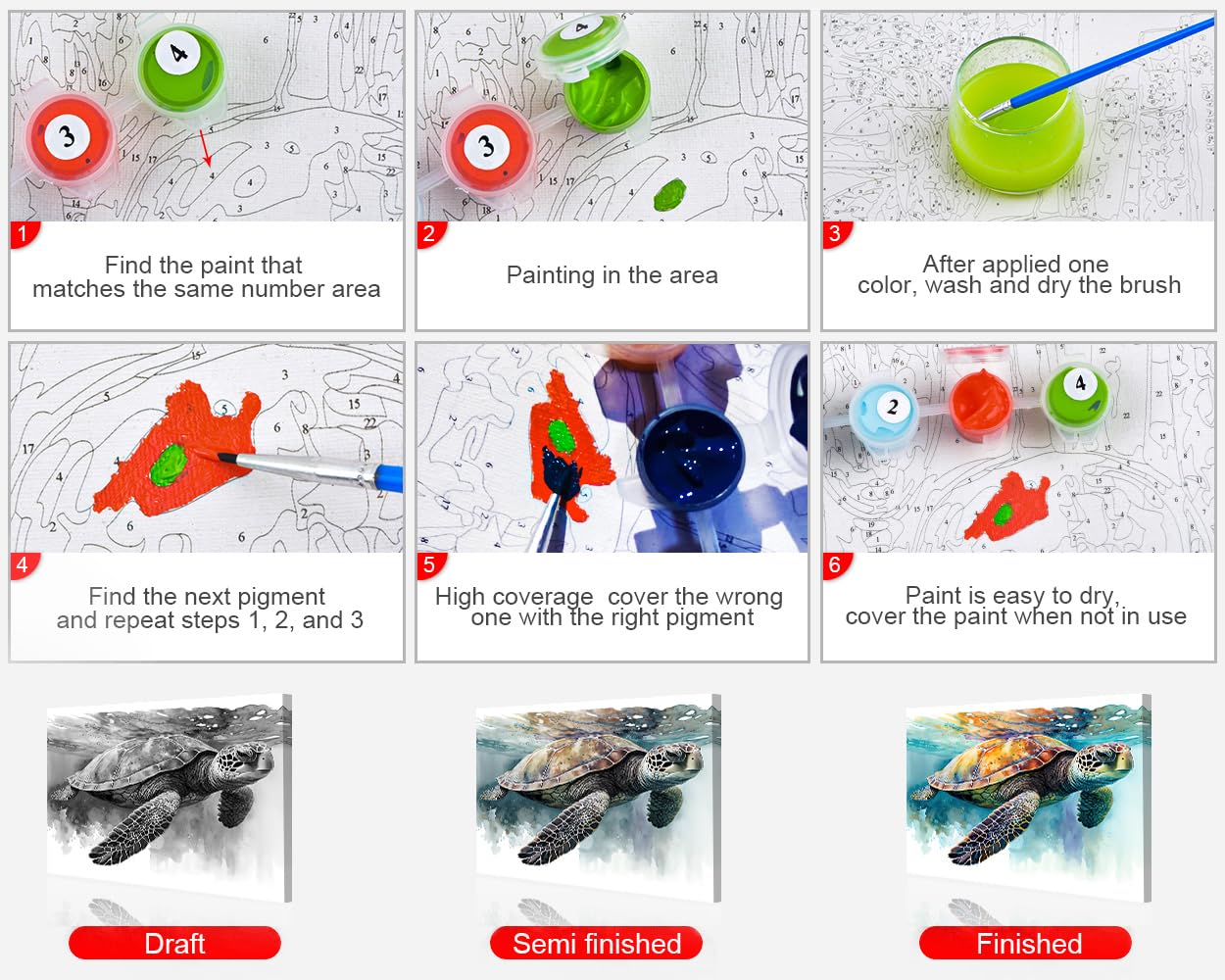 1
Find the paint that matches the same number area

2
Painting in the area

3
After applied one color, wash and dry the brush

4
Find the next pigment and repeat steps 1, 2, and 3

5
High coverage cover the wrong one with the right pigment

6
Paint is easy to dry, cover the paint when not in use

Draft

Semi finished

Finished