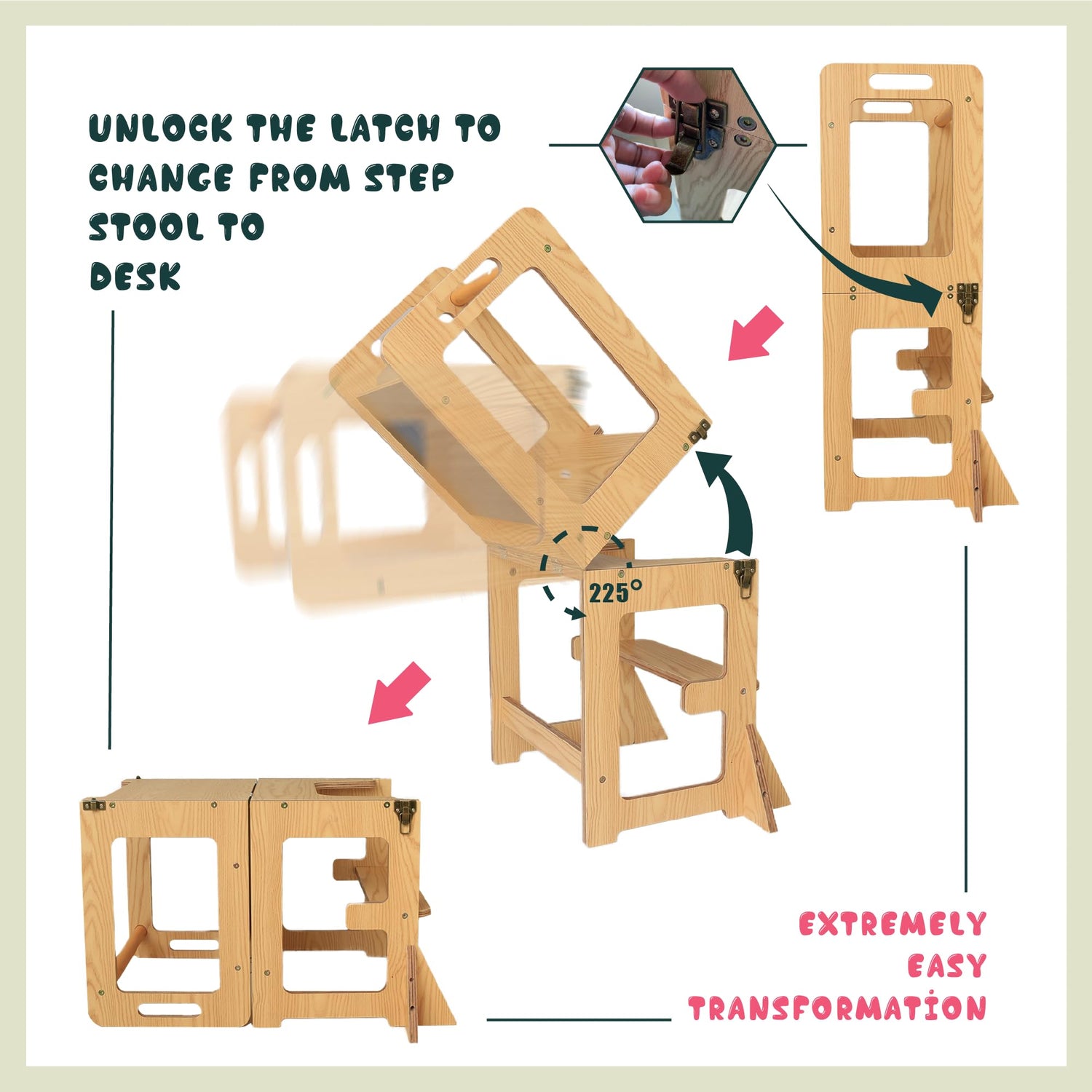 UNLOCK THE LATCH TO CHANGE FROM STEP STOOL TO DESK

225°

EXTREMELY EASY TRANSFORMATİON