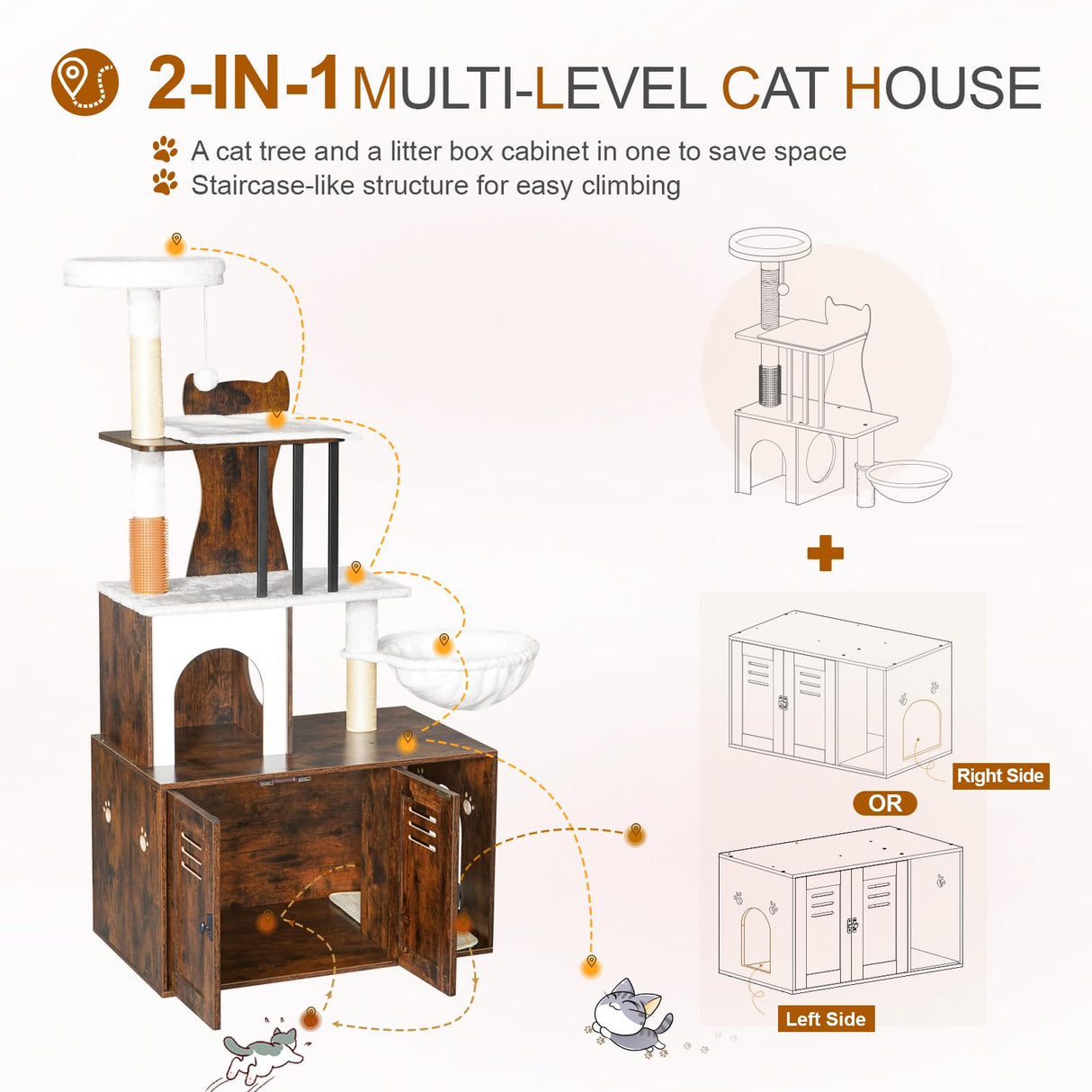 2-IN-1 MULTI-LEVEL CAT HOUSE

A cat tree and a litter box cabinet in one to save space
Staircase-like structure for easy climbing

Right Side

OR

Left Side