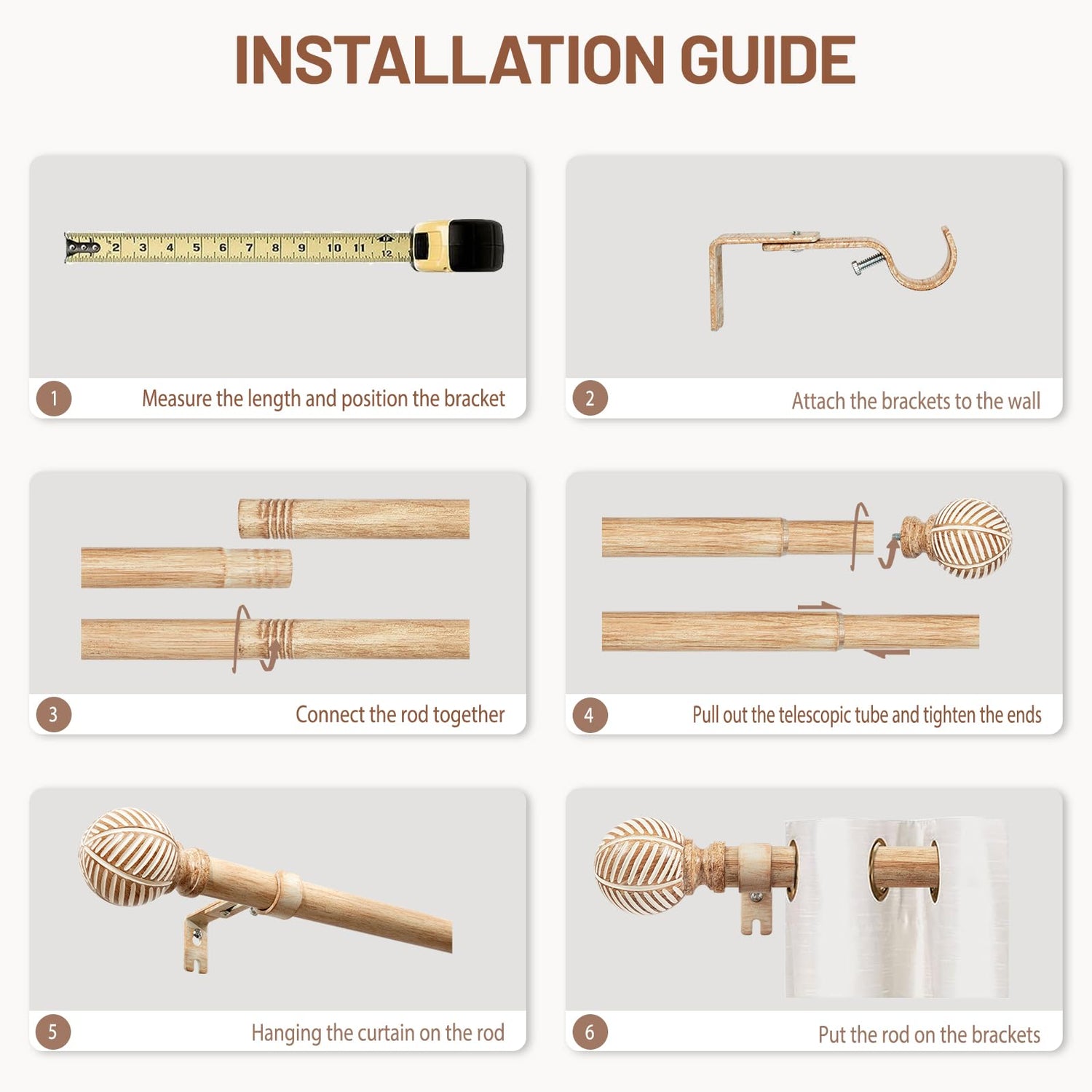 INSTALLATION GUIDE

2 3 4 5 6 7 8 9 10 11 12

1 Measure the length and position the bracket

2 Attach the brackets to the wall

3 Connect the rod together

4 Pull out the telescopic tube and tighten the ends

5 Hanging the curtain on the rod

6 Put the rod on the brackets