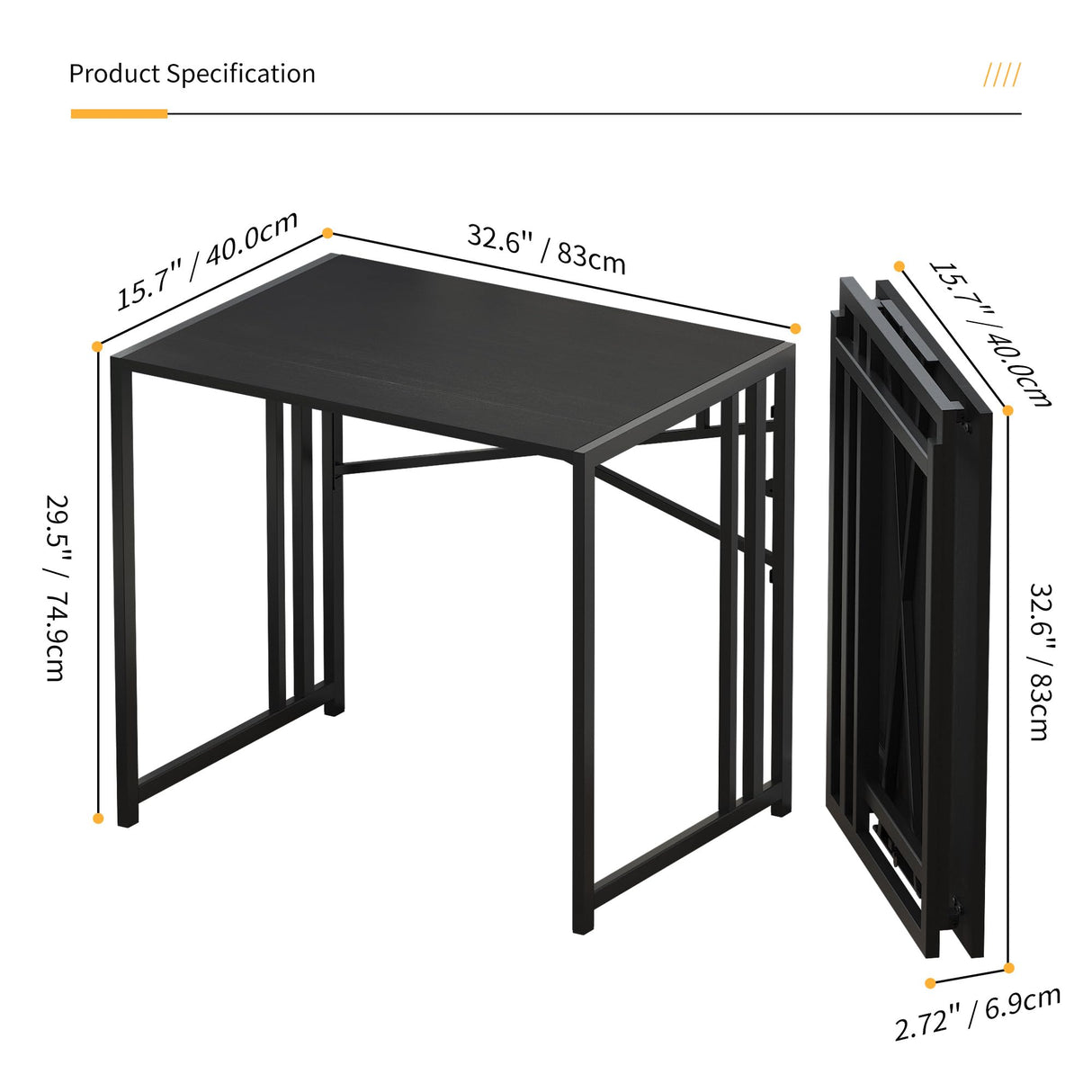 Product Specification

////

15.7" / 40.0cm

32.6" / 83cm

29.5" / 74.9cm

15.7" / 40.0cm

32.6" / 83cm

2.72" / 6.9cm