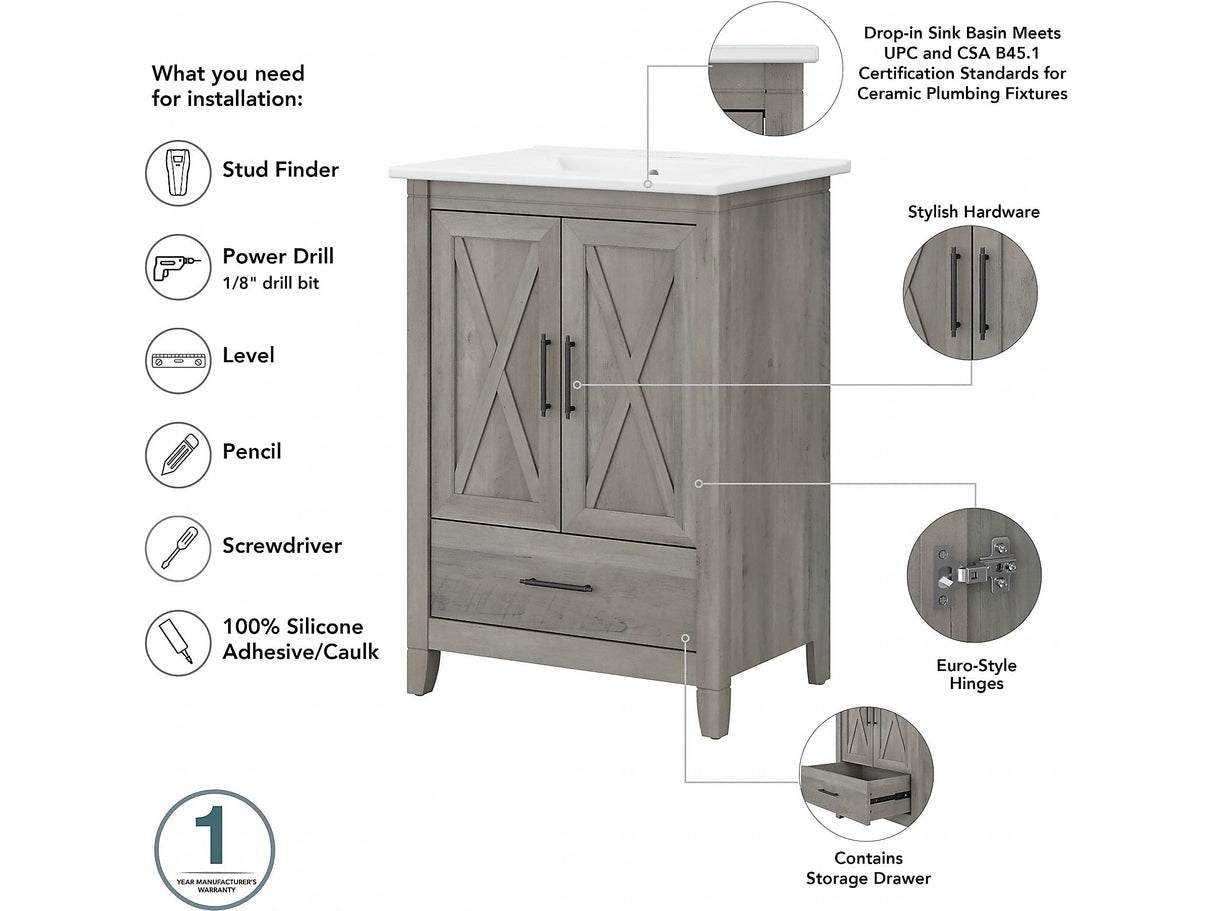 What you need for installation:

Stud Finder

Power Drill
1/8" drill bit

Level

Pencil

Screwdriver

100% Silicone Adhesive/Caulk

1
YEAR MANUFACTURER'S WARRANTY

Drop-in Sink Basin Meets UPC and CSA B45.1 Certification Standards for Ceramic Plumbing Fixtures

Stylish Hardware

Euro-Style Hinges

Contains Storage Drawer