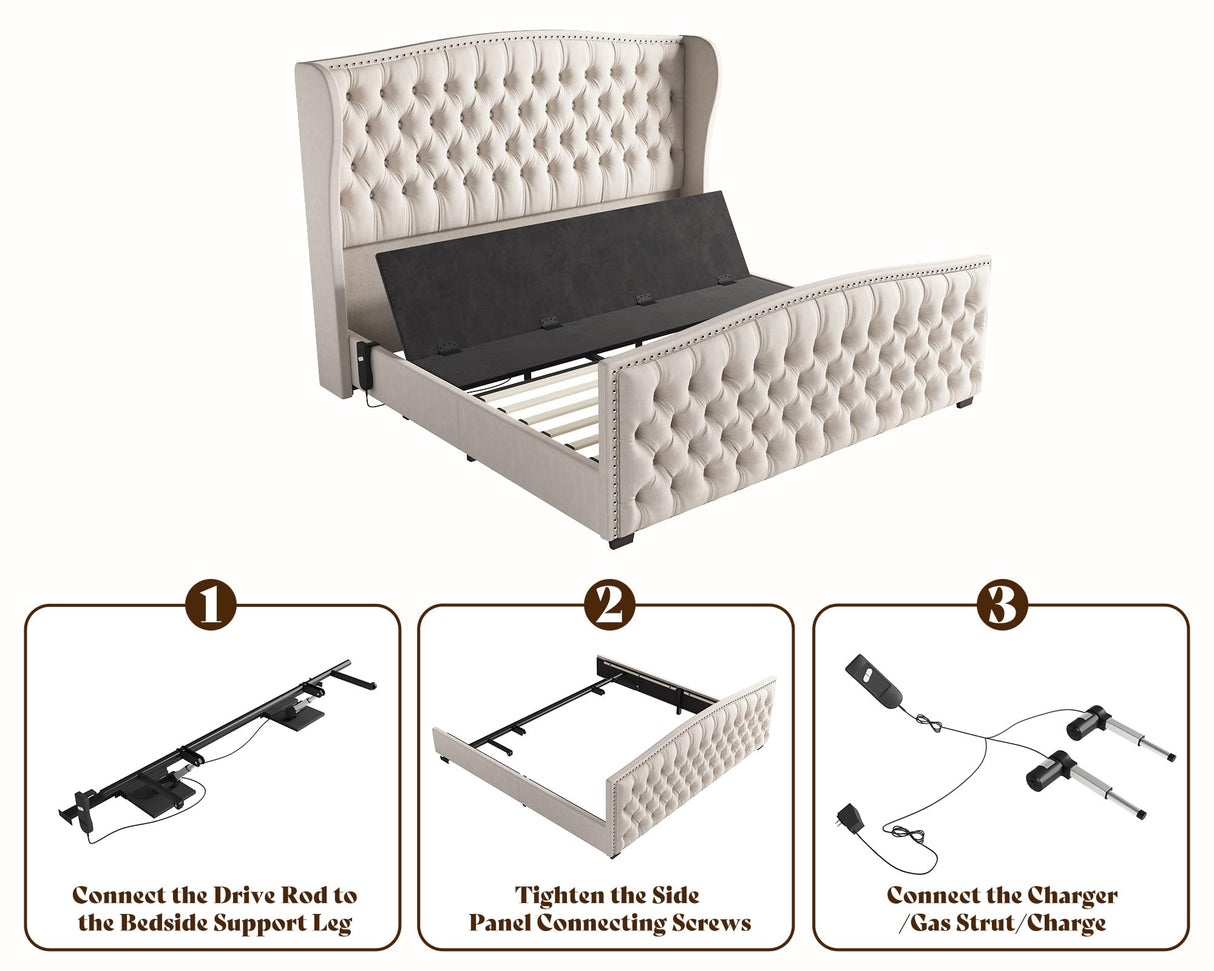 1

Connect the Drive Rod to the Bedside Support Leg

2

Tighten the Side Panel Connecting Screws

3

Connect the Charger /Gas Strut/Charge