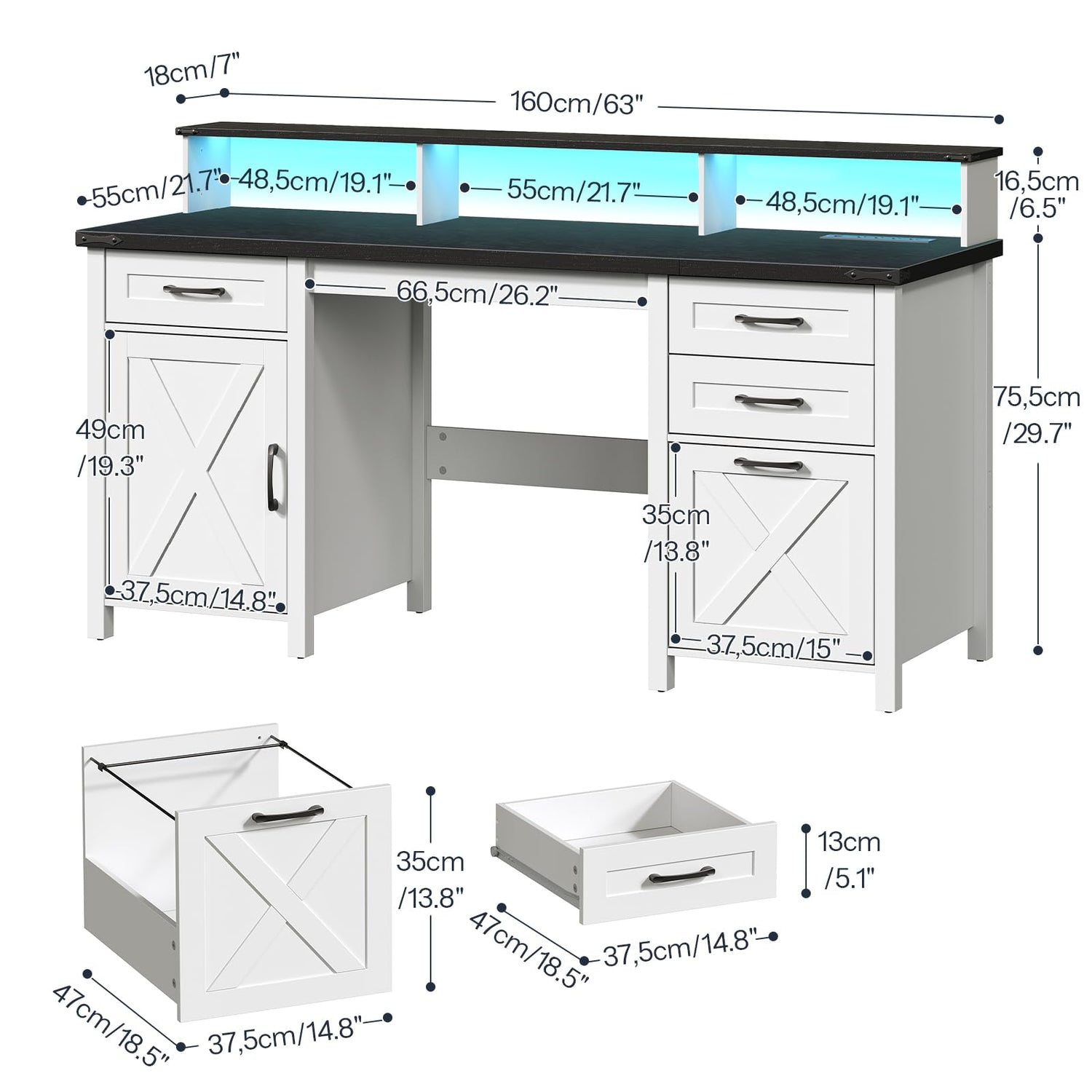 18cm/7"

160cm/63"

55cm/21.7"

48,5cm/19.1"

55cm/21.7"

48,5cm/19.1"

16,5cm
/6.5"

66,5cm/26.2"

49cm
/19.3"

75,5cm
/29.7"

35cm
/13.8"

37,5cm/14.8"

37,5cm/15"

35cm
/13.8"

13cm
/5.1"

47cm/18.5"

37,5cm/14.8"

47cm/18.5"

37,5cm/14.8"