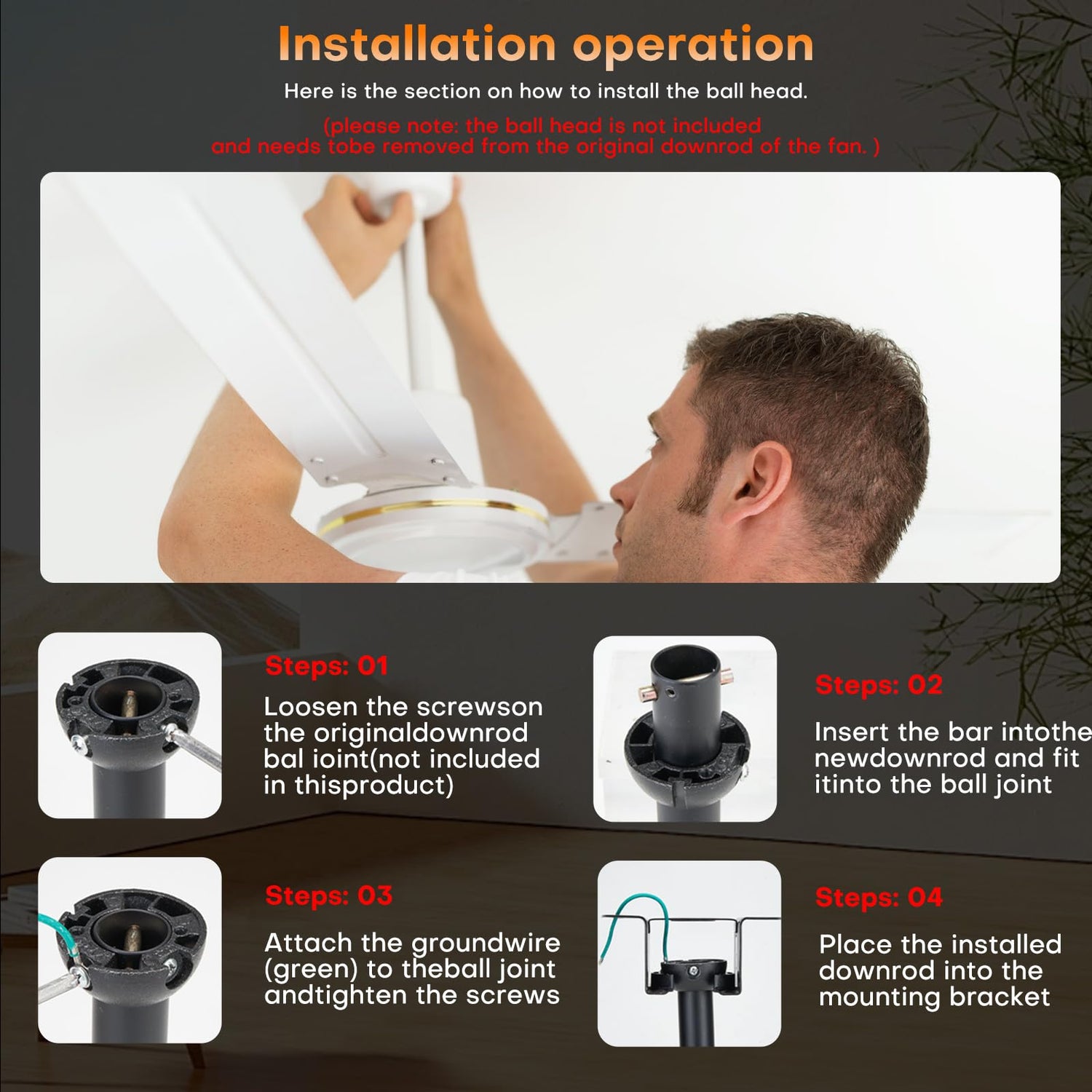 Installation operation

Here is the section on how to install the ball head.

(please note: the ball head is not included and needs tobe removed from the original downrod of the fan. )

Steps: 01

Loosen the screwson the originaldownrod bal ioint(not included in thisproduct)

Steps: 02

Insert the bar intothe newdownrod and fit itinto the ball joint

Steps: 03

Attach the groundwire (green) to theball joint andtighten the screws

Steps: 04

Place the installed downrod into the mounting bracket